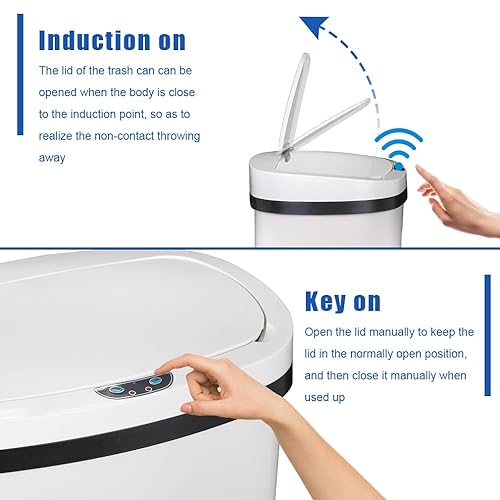 Induction on

The lid of the trash can can be opened when the body is close to the induction point, so as to realize the non-contact throwing away

Key on

Open the lid manually to keep the lid in the normally open position, and then close it manually when used up