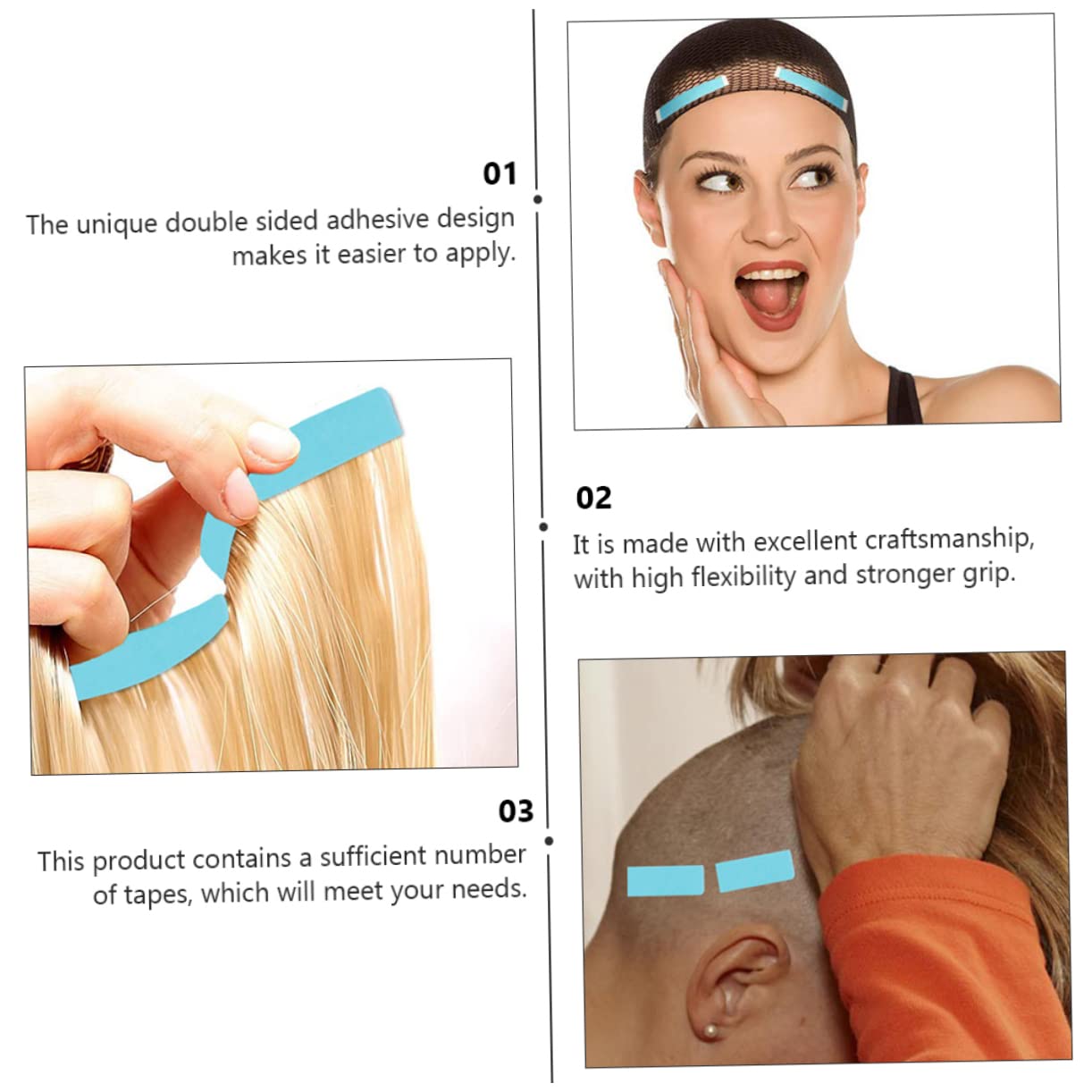 01
The unique double sided adhesive design makes it easier to apply.

02
It is made with excellent craftsmanship, with high flexibility and stronger grip.

03
This product contains a sufficient number of tapes, which will meet your needs.