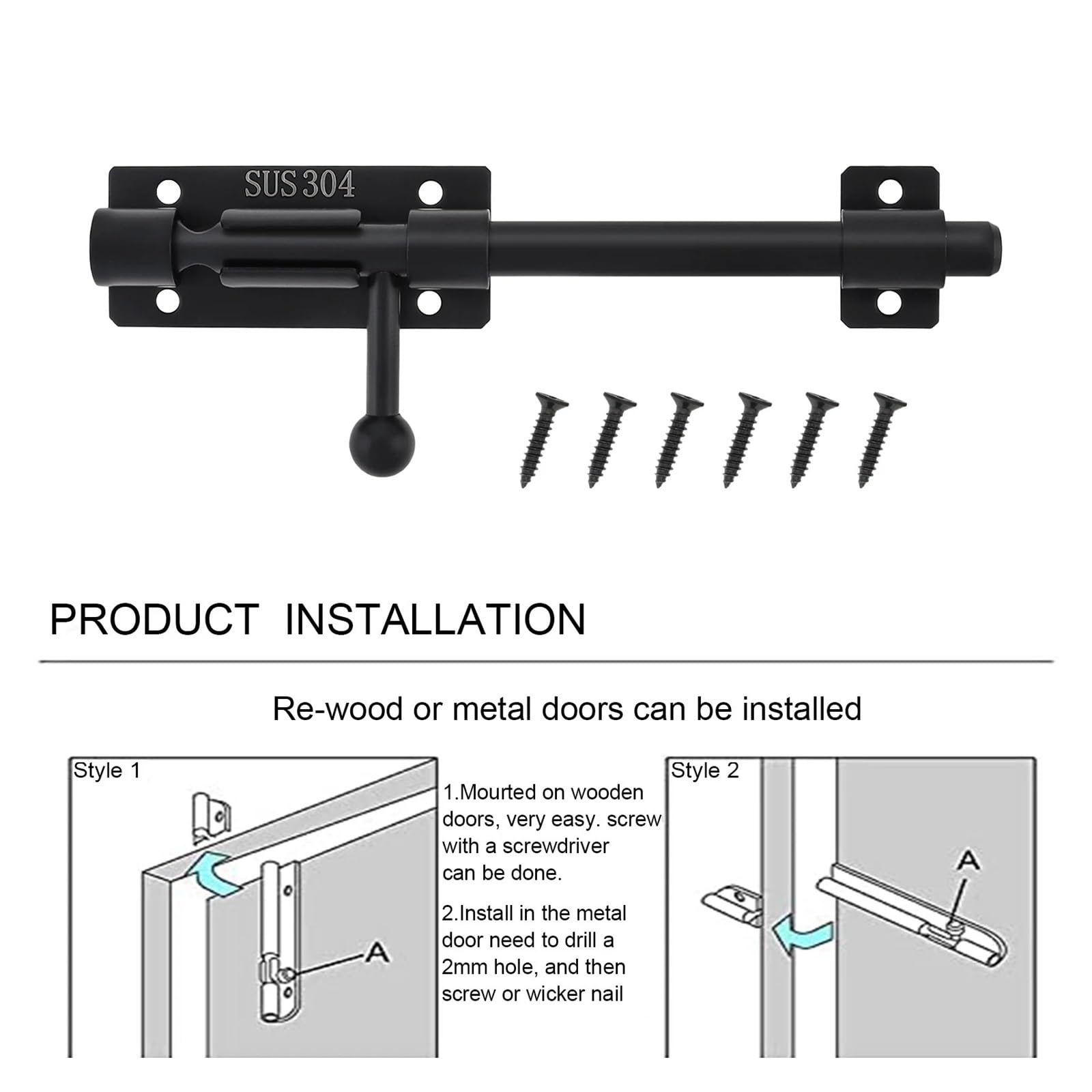 SUS 304

PRODUCT INSTALLATION

Re-wood or metal doors can be installed

Style 1

A

1.Mourted on wooden doors, very easy. screw with a screwdriver can be done.

2.Install in the metal door need to drill a 2mm hole, and then screw or wicker nail

Style 2

A