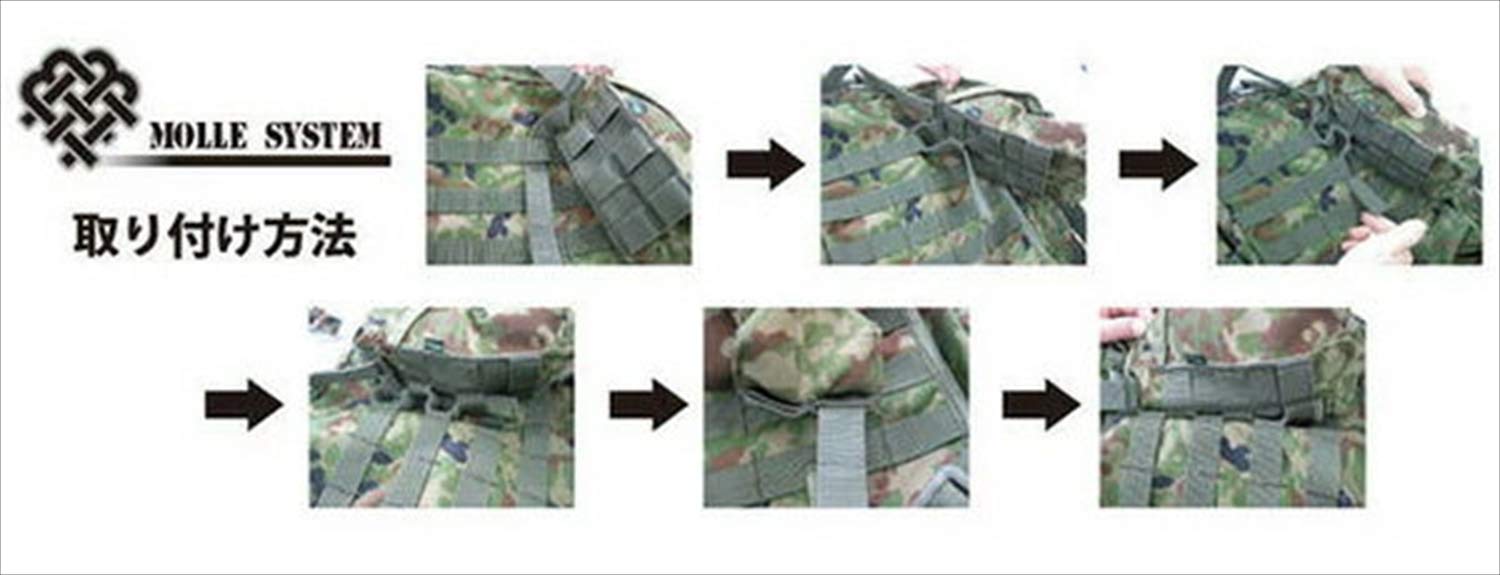 MOLLE SYSTEM

取り付け方法