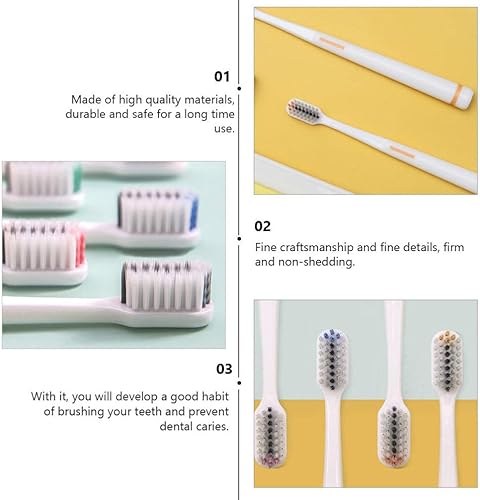 01

Made of high quality materials, durable and safe for a long time use.

02

Fine craftsmanship and fine details, firm and non-shedding.

03

With it, you will develop a good habit of brushing your teeth and prevent dental caries.