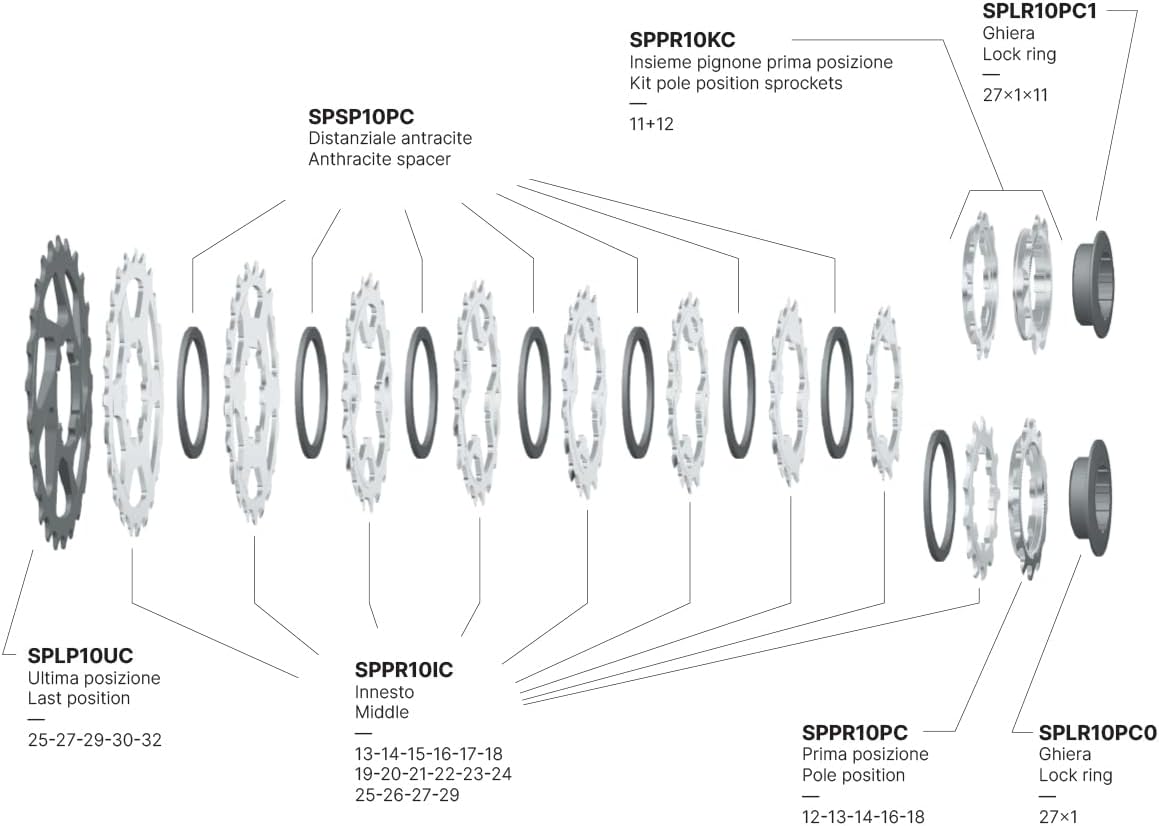 SPLR10PC1
Ghiera
Lock ring
—
27×1×11

SPPR10KC
Insieme pignone prima posizione
Kit pole position sprockets
—
11+12

SPSP10PC
Distanziale antracite
Anthracite spacer

SPLP10UC
Ultima posizione
Last position
—
25-27-29-30-32

SPPR10IC
Innesto
Middle
—
13-14-15-16-17-18
19-20-21-22-23-24
25-26-27-29

SPPR10PC
Prima posizione
Pole position
—
12-13-14-16-18

SPLR10PC0
Ghiera
Lock ring
—
27×1