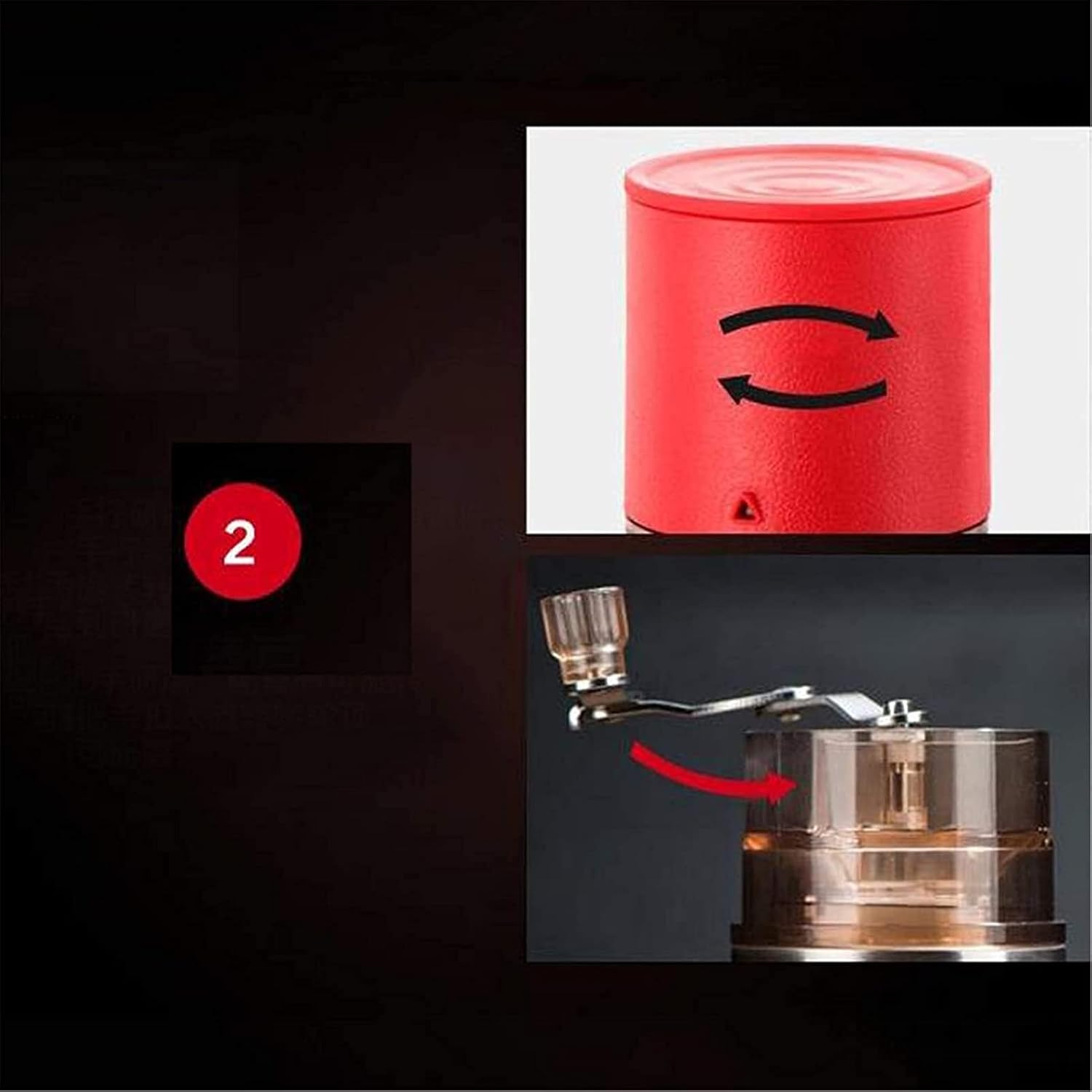 2