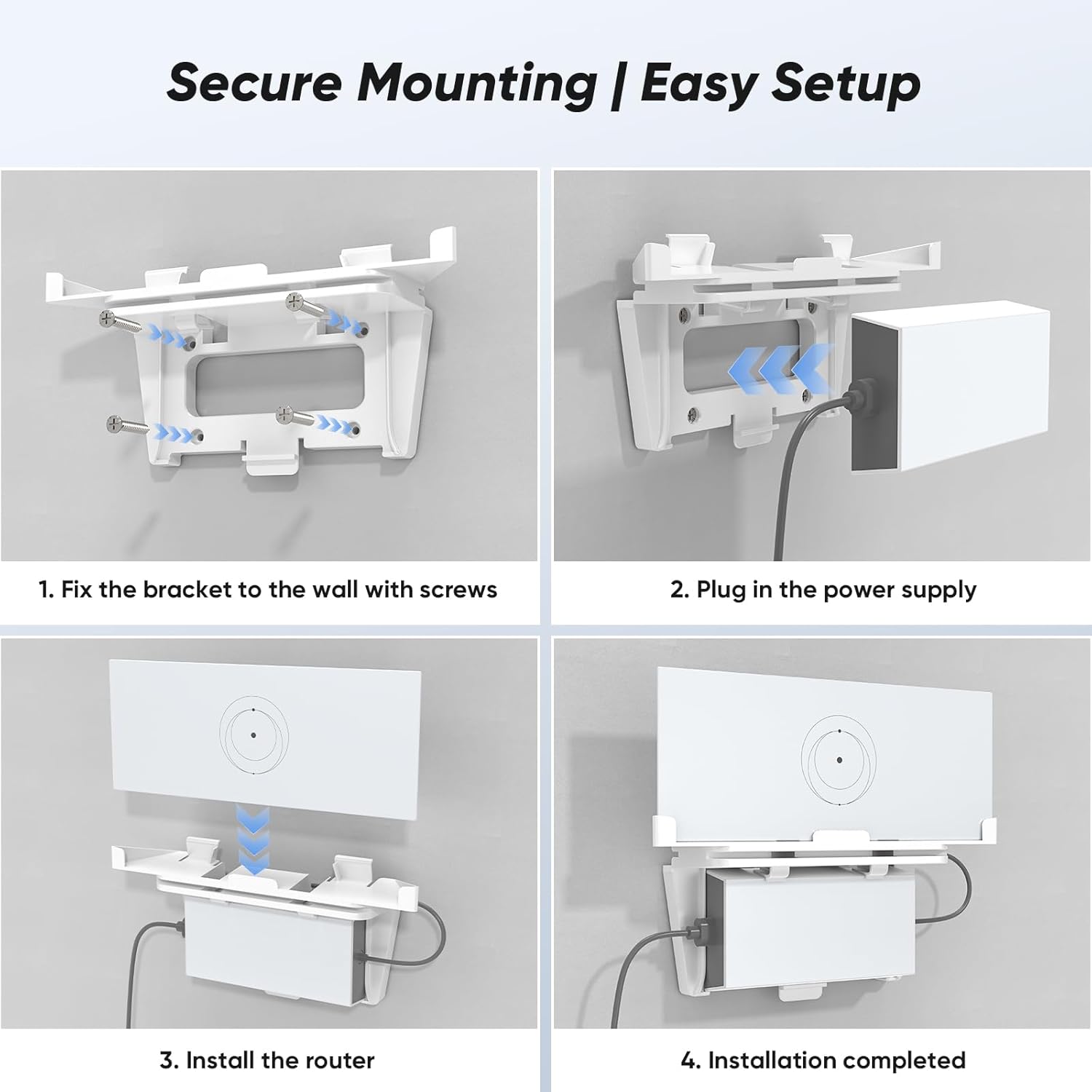 Secure Mounting | Easy Setup

1. Fix the bracket to the wall with screws

2. Plug in the power supply

3. Install the router

4. Installation completed