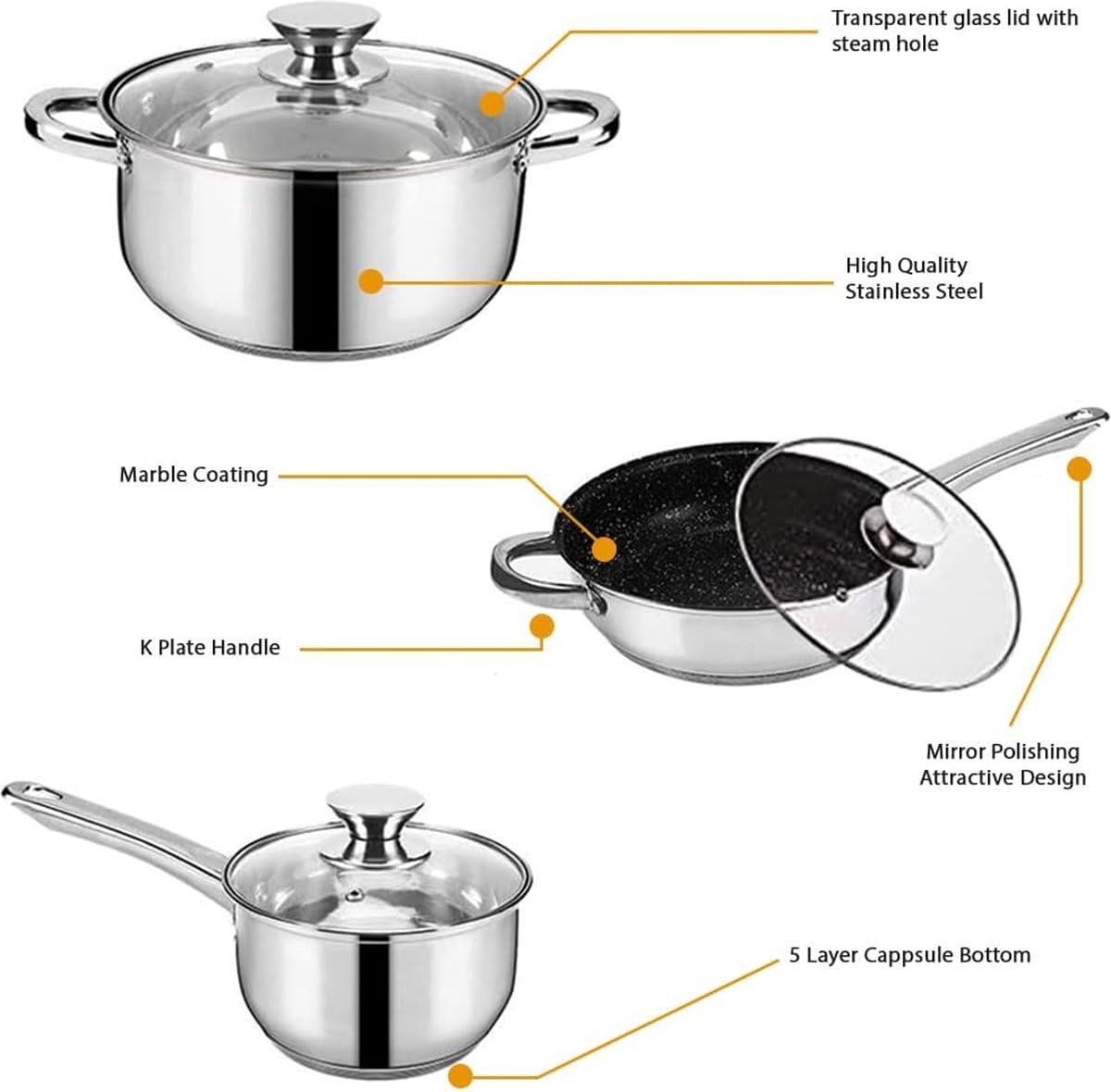 Transparent glass lid with steam hole

High Quality Stainless Steel

Marble Coating

K Plate Handle

Mirror Polishing Attractive Design

5 Layer Cappsule Bottom