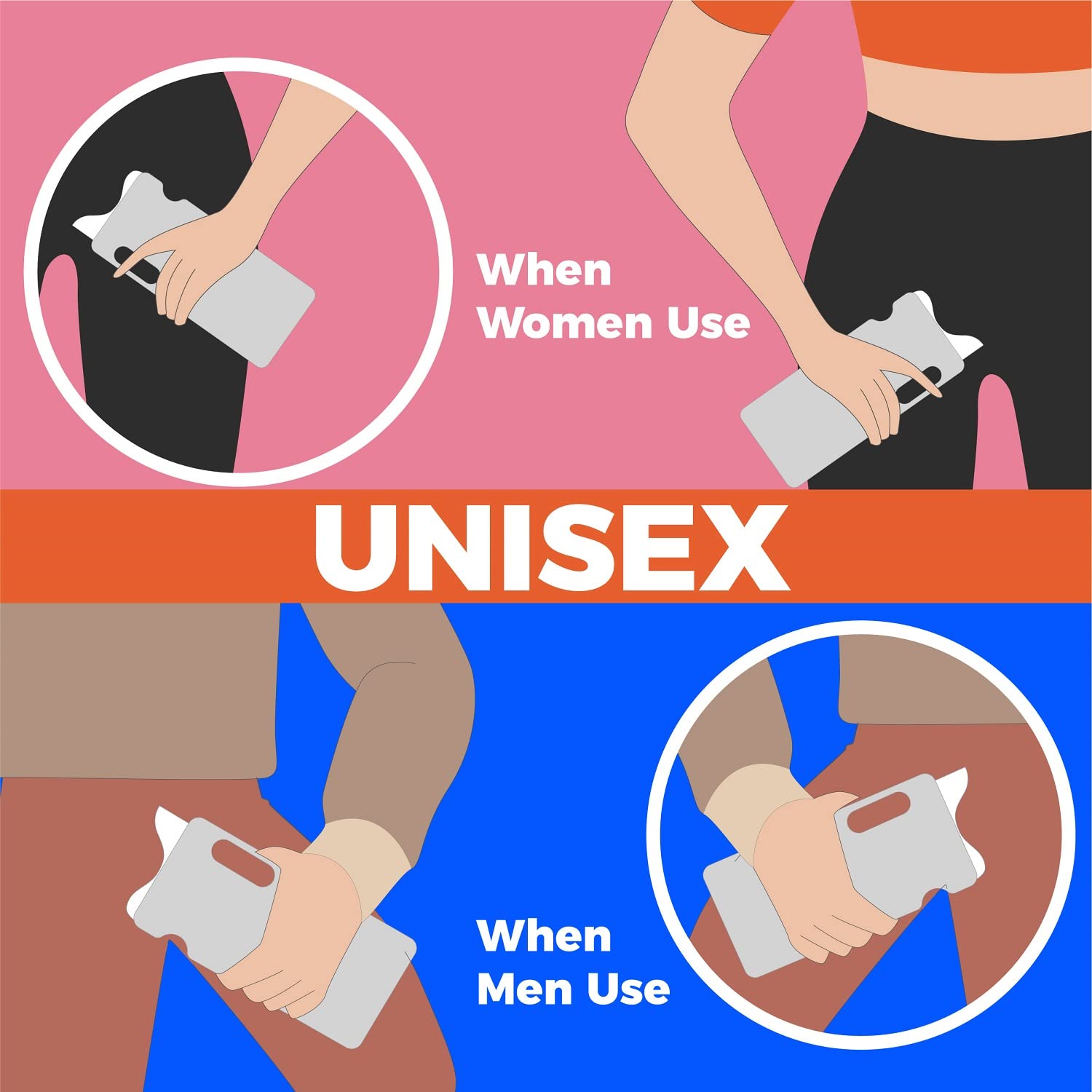 When Women Use

UNISEX

When Men Use