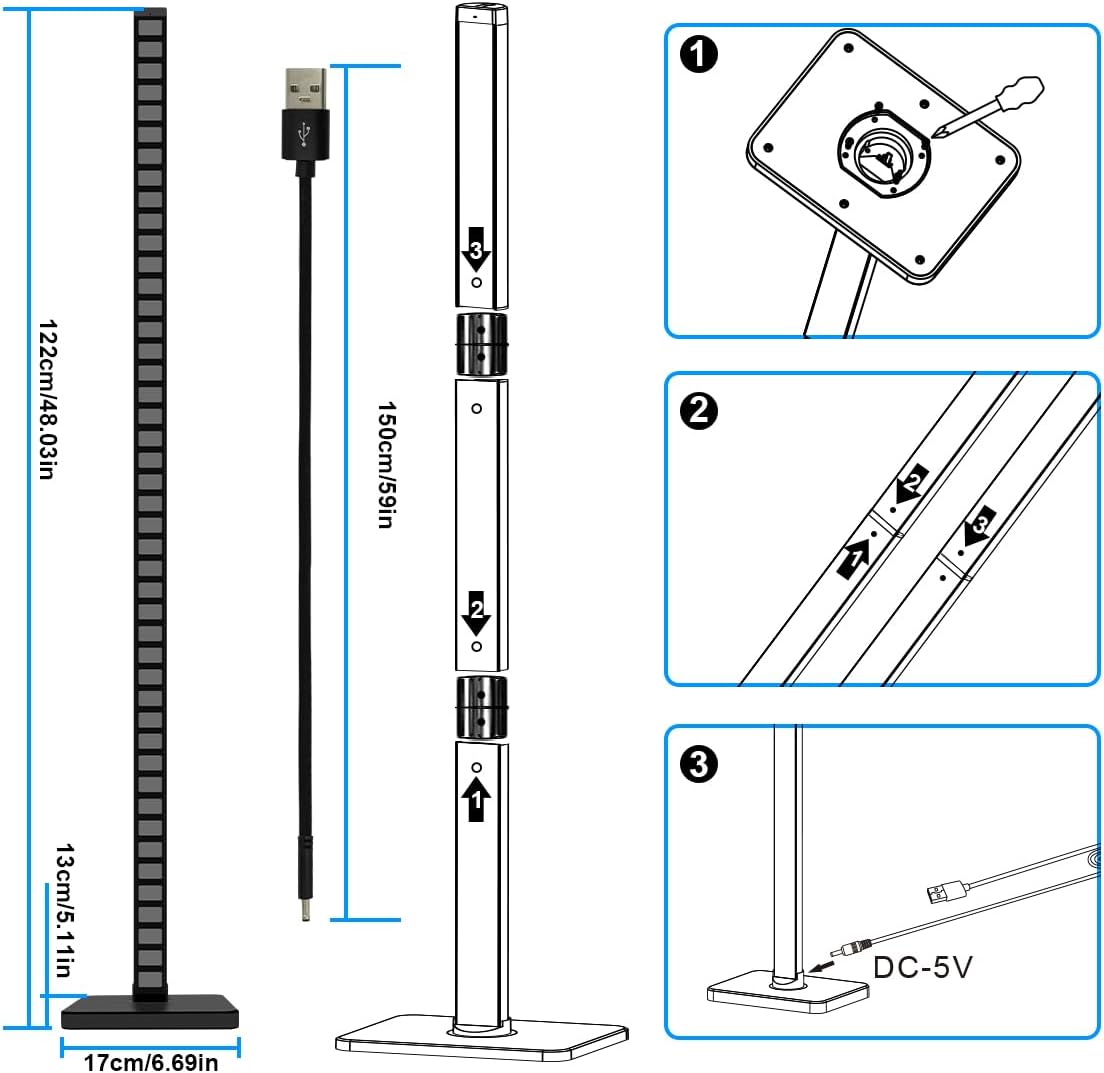 122cm/48.03in

13cm/5.11in

17cm/6.69in

150cm/59in

3

2

1

1

2

2

1

3

3

DC-5V