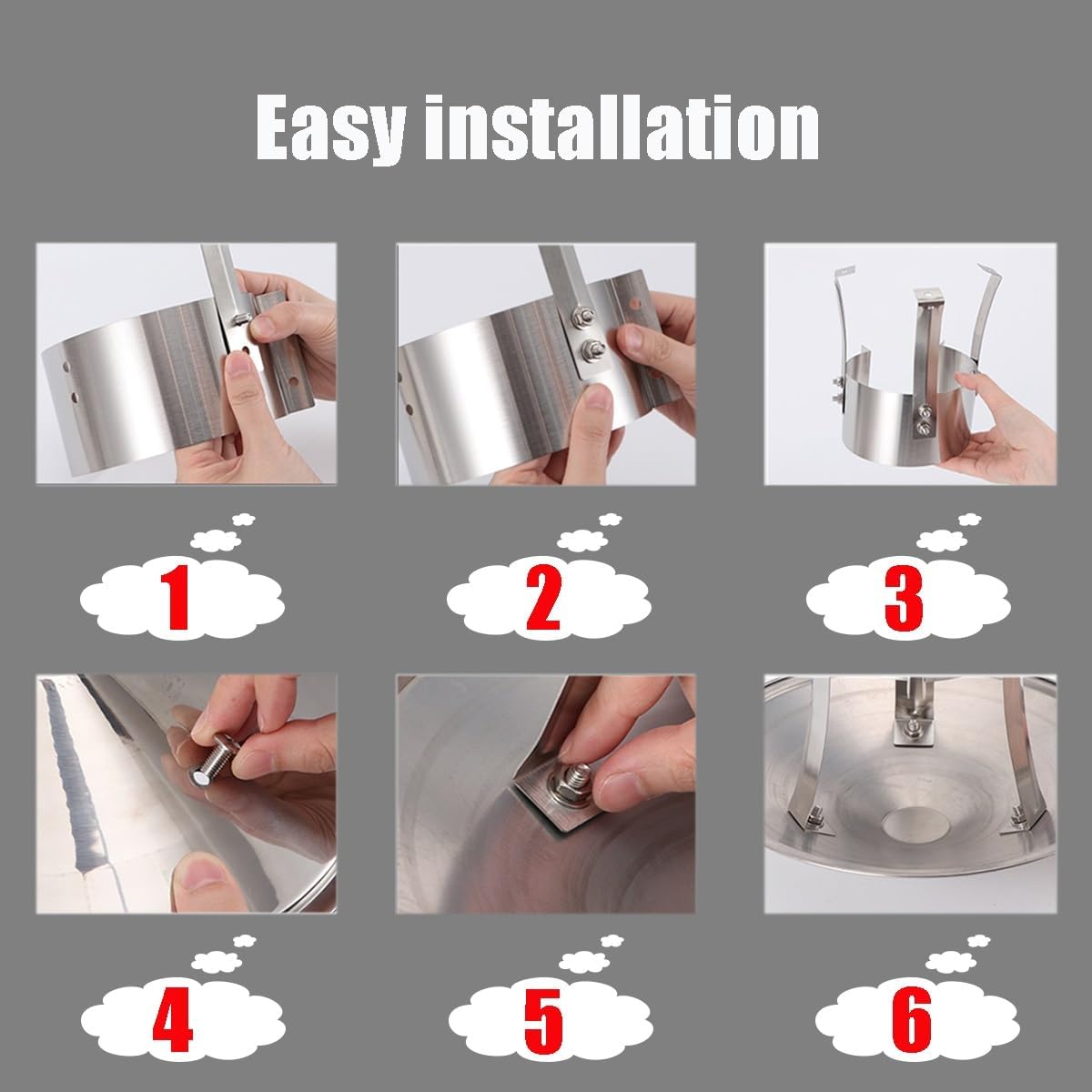 Easy installation

1

2

3

4

5

6