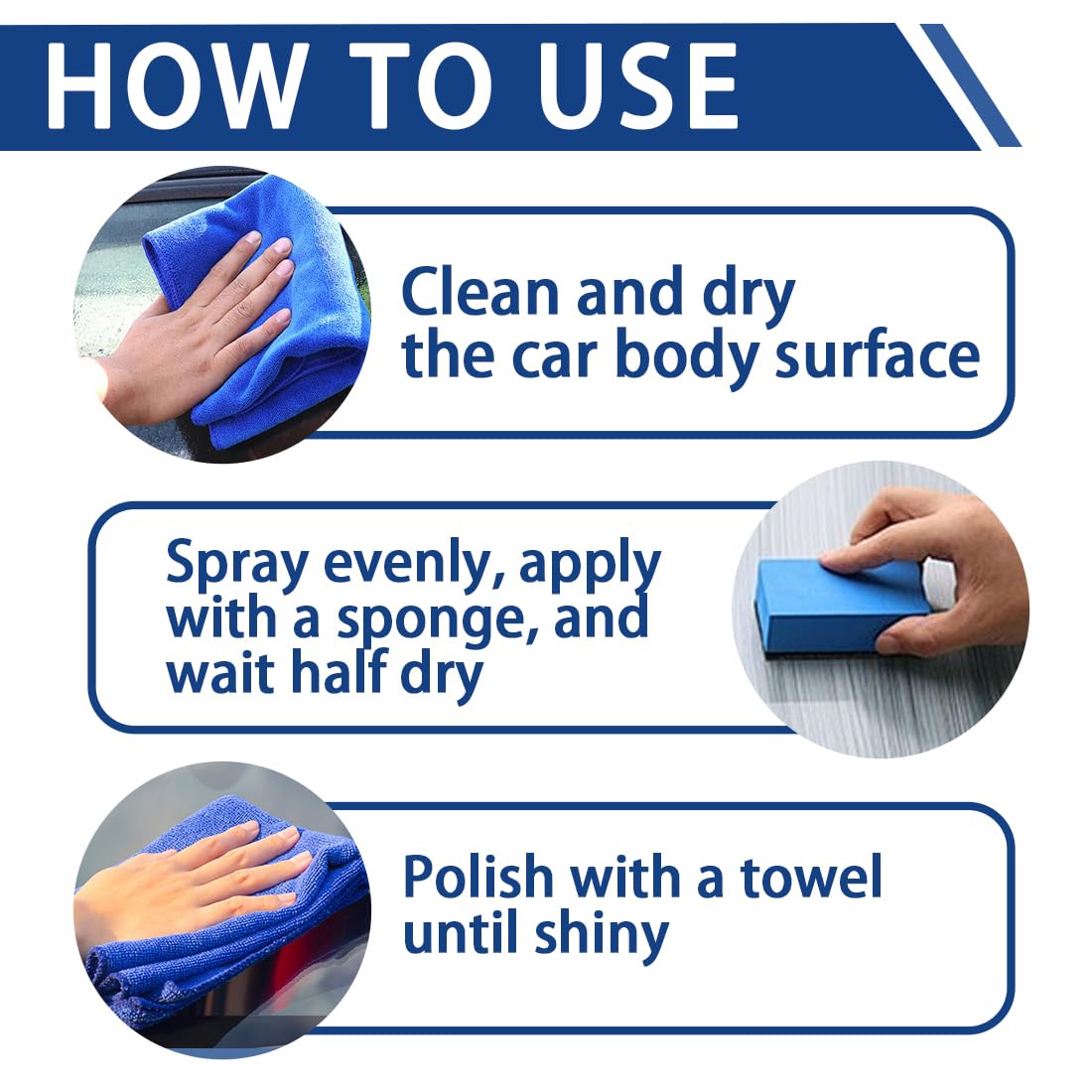 HOW TO USE

Clean and dry the car body surface

Spray evenly, apply with a sponge, and wait half dry

Polish with a towel until shiny