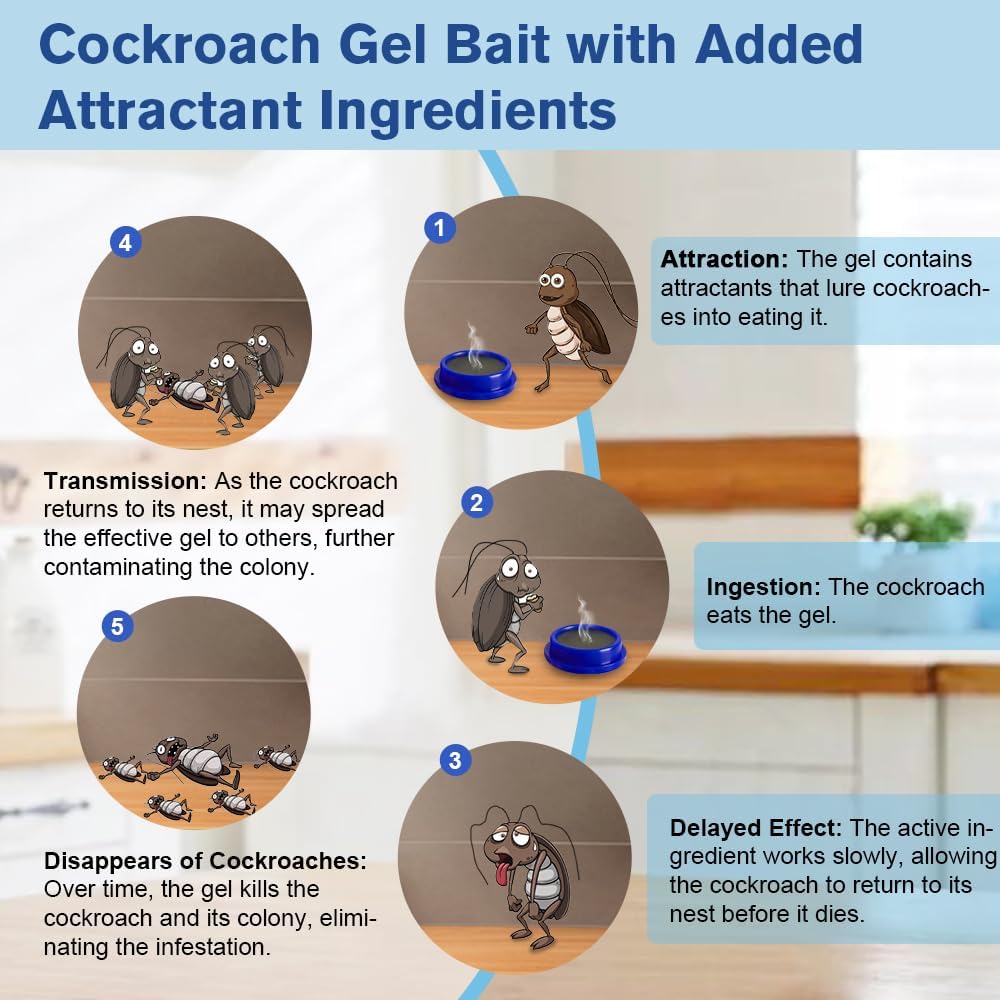 Cockroach Gel Bait with Added Attractant Ingredients

1

Attraction: The gel contains attractants that lure cockroaches into eating it.

2

Ingestion: The cockroach eats the gel.

3

Delayed Effect: The active ingredient works slowly, allowing the cockroach to return to its nest before it dies.

4

Transmission: As the cockroach returns to its nest, it may spread the effective gel to others, further contaminating the colony.

5

Disappears of Cockroaches: Over time, the gel kills the cockroach and its colony, eliminating the infestation.