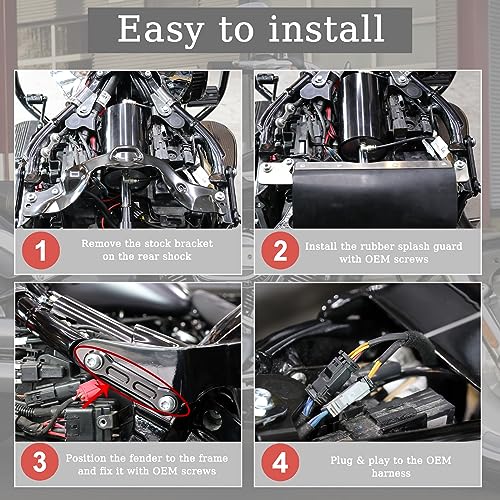 Easy to install

1 Remove the stock bracket on the rear shock

2 Install the rubber splash guard with OEM screws

3 Position the fender to the frame and fix it with OEM screws

4 Plug & play to the OEM harness