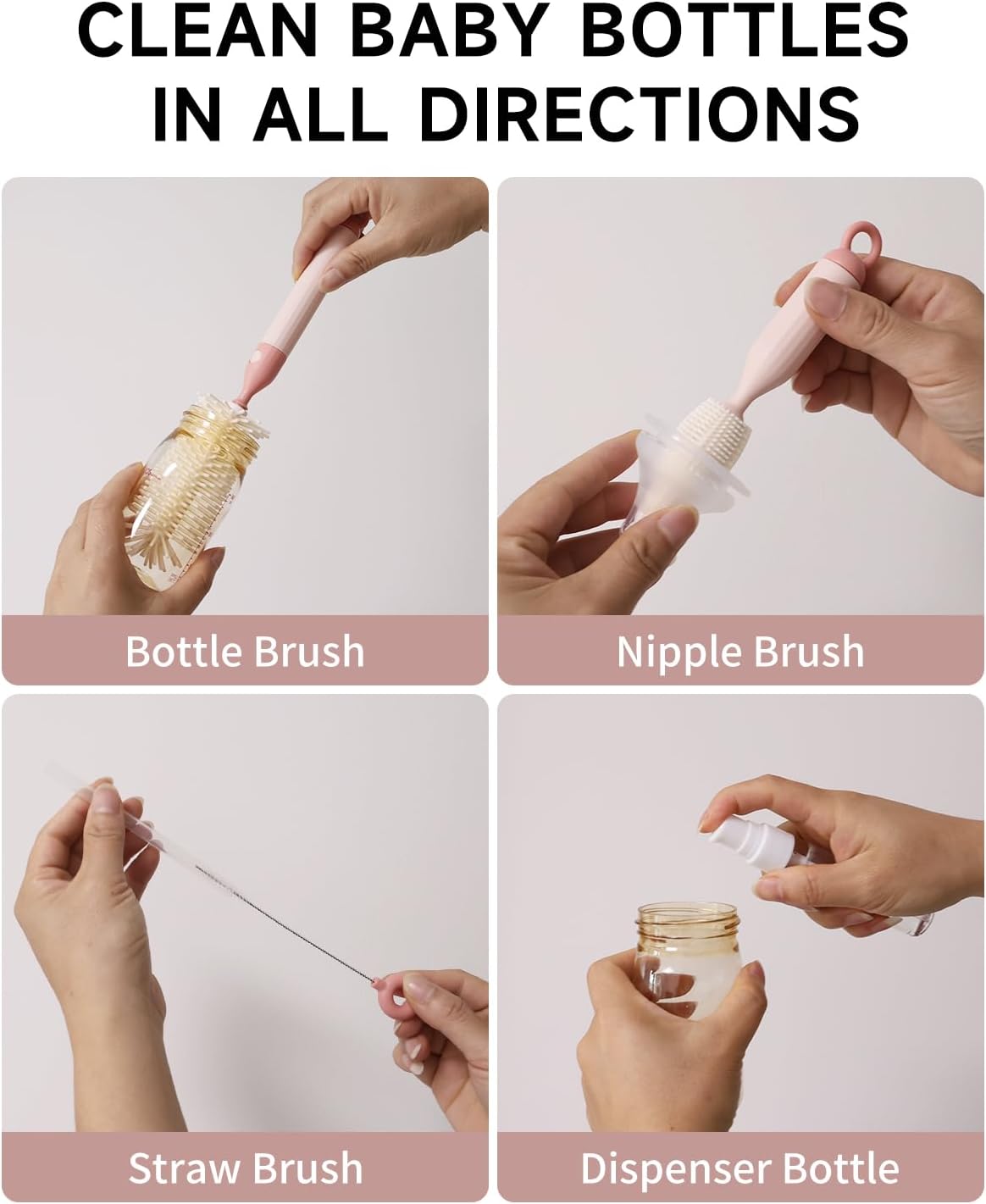 CLEAN BABY BOTTLES IN ALL DIRECTIONS

Bottle Brush

Nipple Brush

Straw Brush

Dispenser Bottle