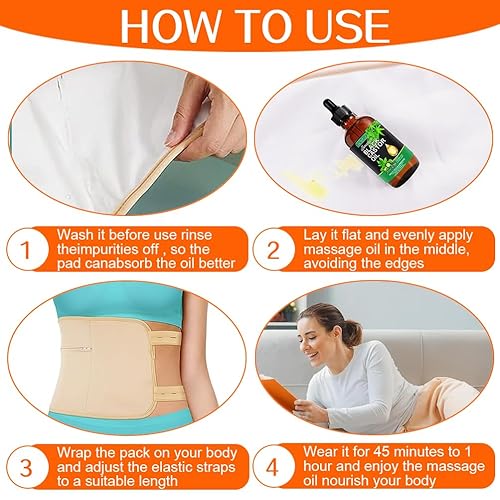 HOW TO USE

BLACK CASTOR OIL

1 Wash it before use rinse theimpurities off , so the pad canabsorb the oil better

2 Lay it flat and evenly apply massage oil in the middle, avoiding the edges

3 Wrap the pack on your body and adjust the elastic straps to a suitable length

4 Wear it for 45 minutes to 1 hour and enjoy the massage oil nourish your body