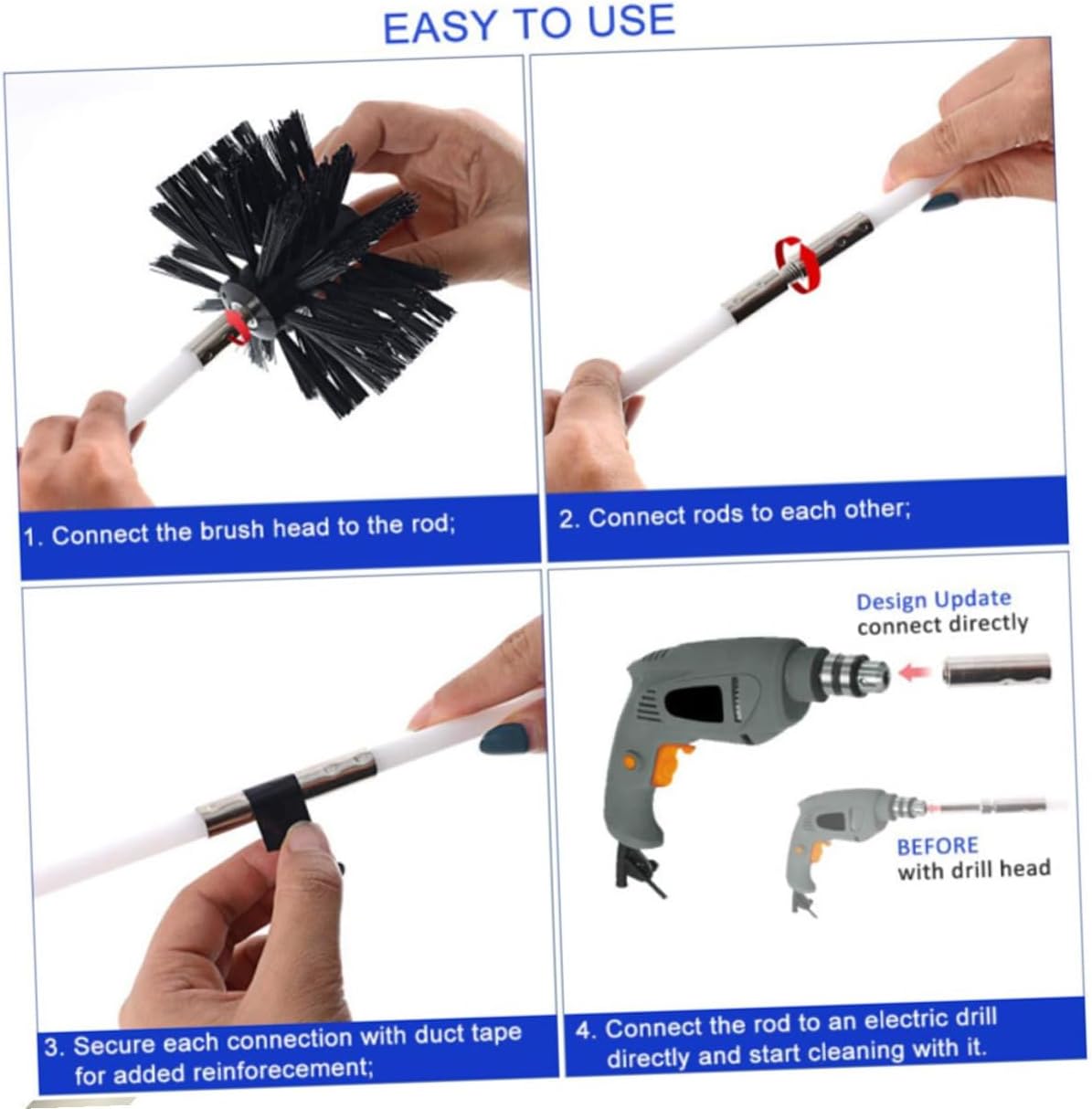 EASY TO USE

1. Connect the brush head to the rod;

2. Connect rods to each other;

3. Secure each connection with duct tape for added reinforcement;

Design Update
connect directly

BEFORE
with drill head

4. Connect the rod to an electric drill directly and start cleaning with it.