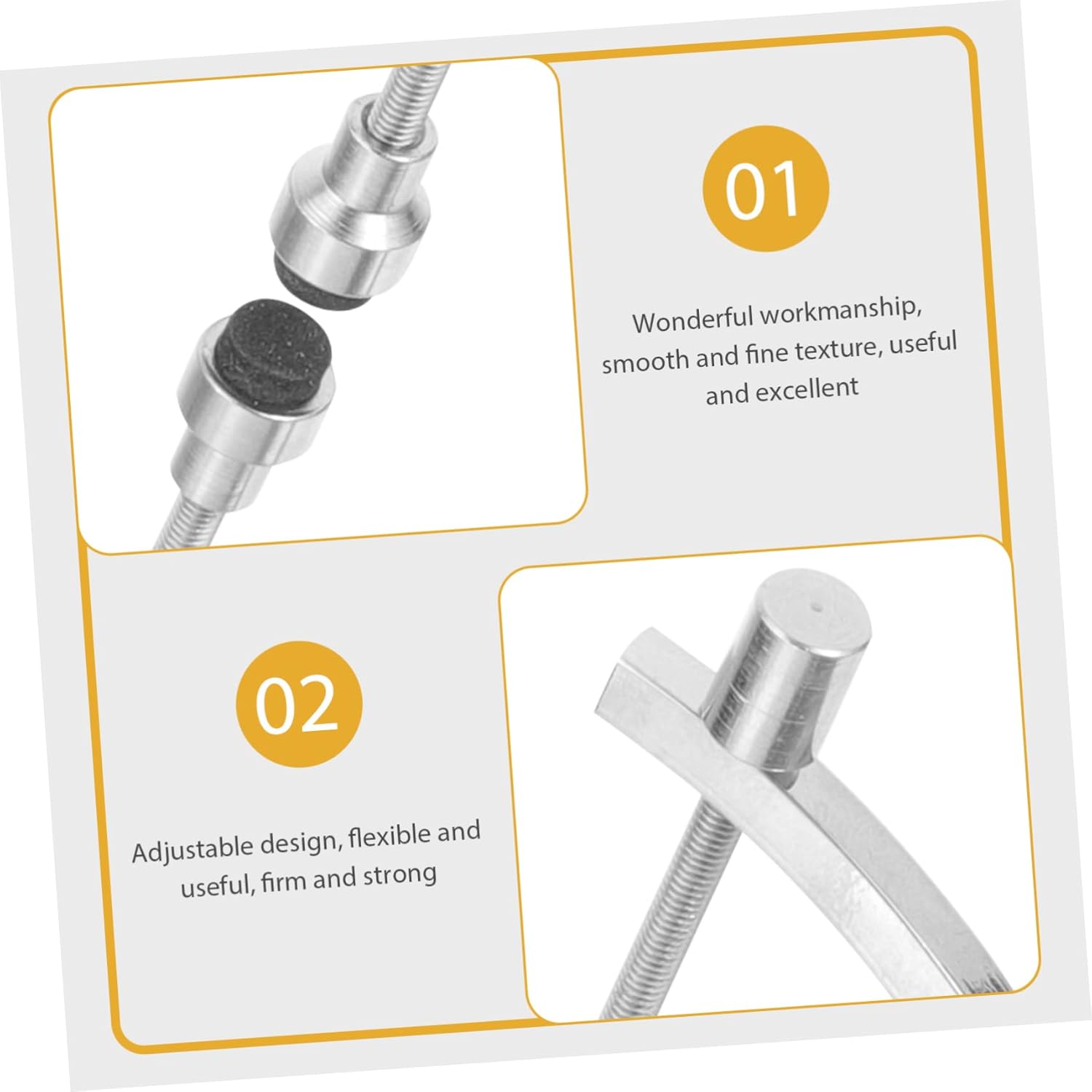 01

Wonderful workmanship, smooth and fine texture, useful and excellent

02

Adjustable design, flexible and useful, firm and strong