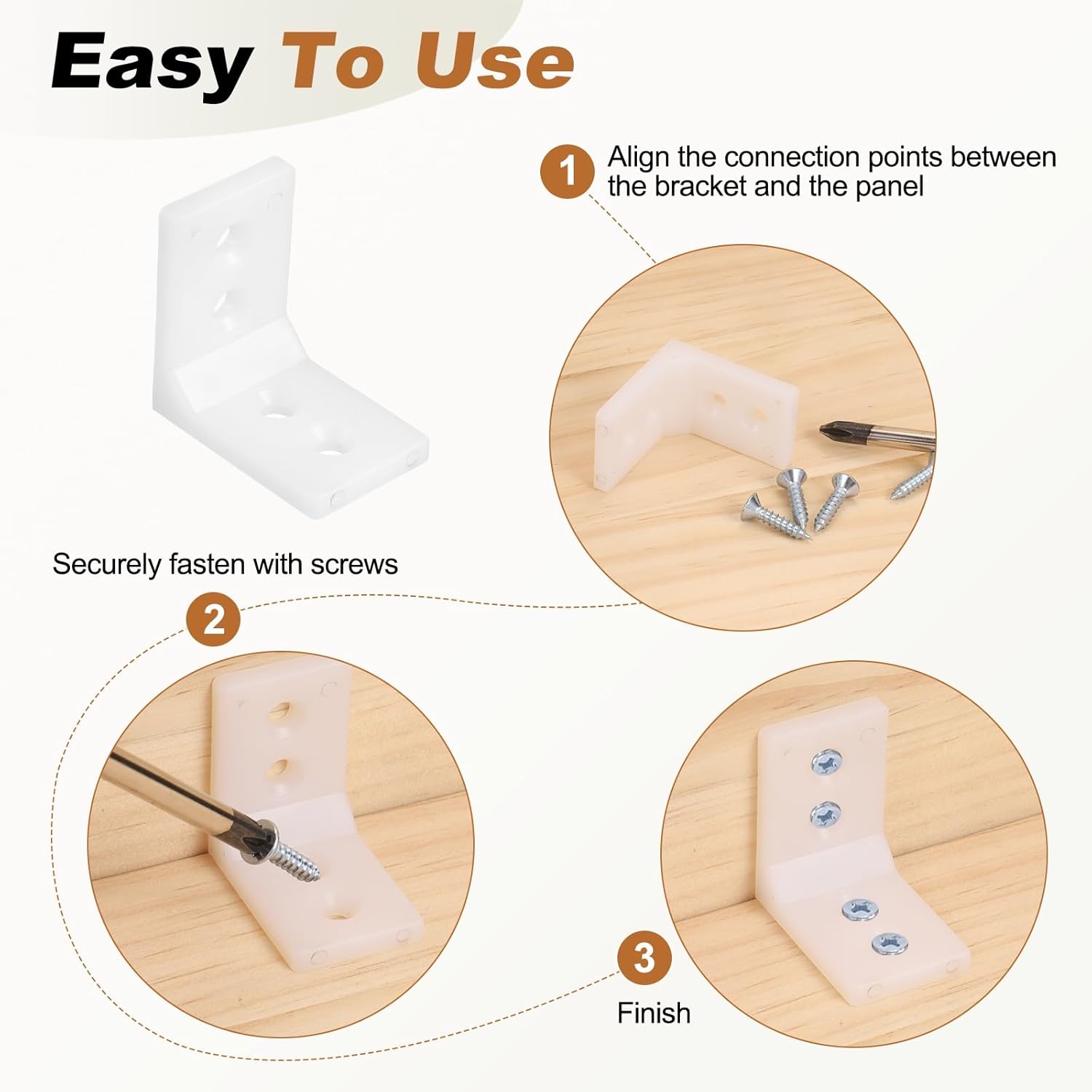 Easy To Use

1 Align the connection points between the bracket and the panel

Securely fasten with screws
2

3
Finish