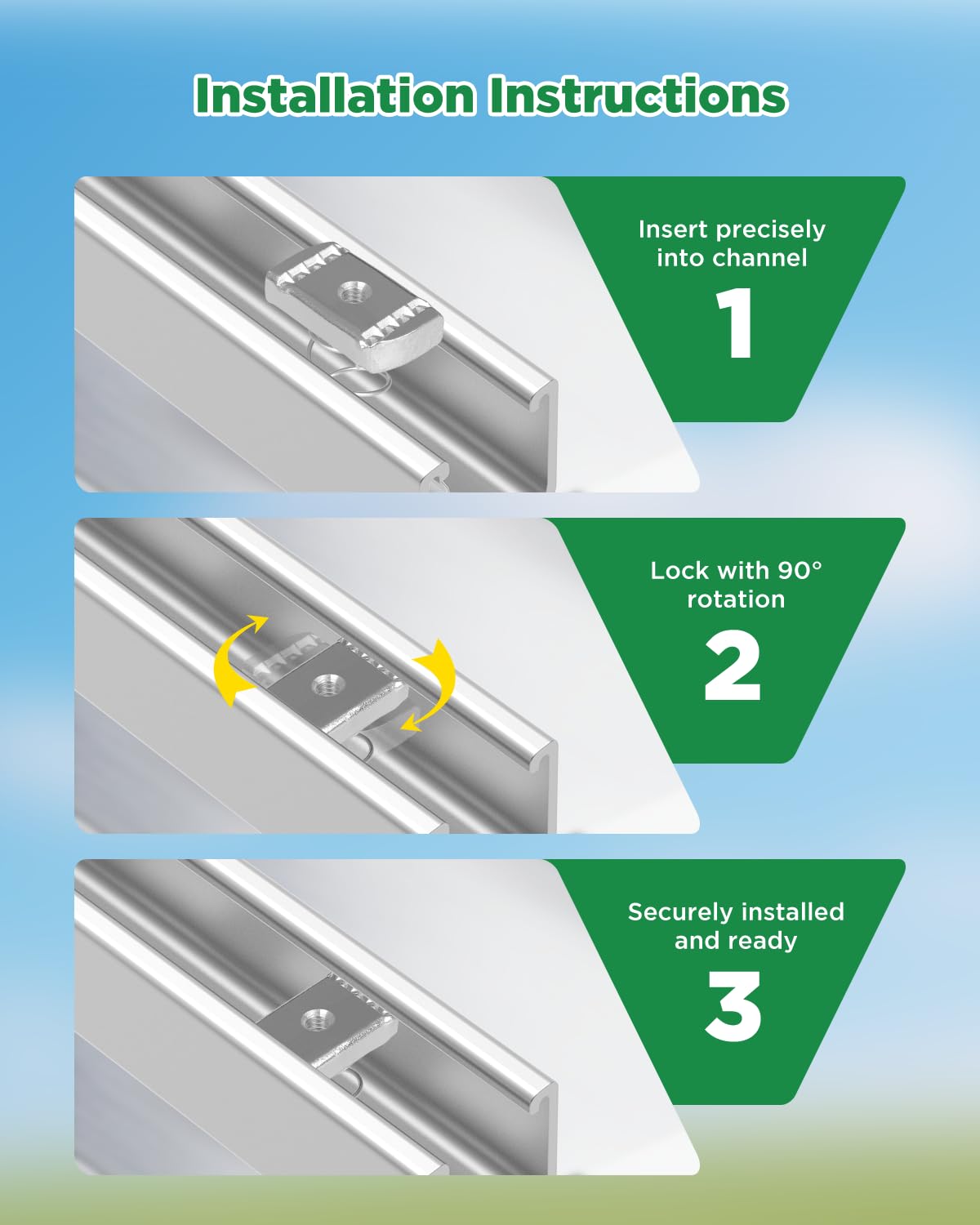 Installation Instructions

Insert precisely into channel

1

Lock with 90° rotation

2

Securely installed and ready

3