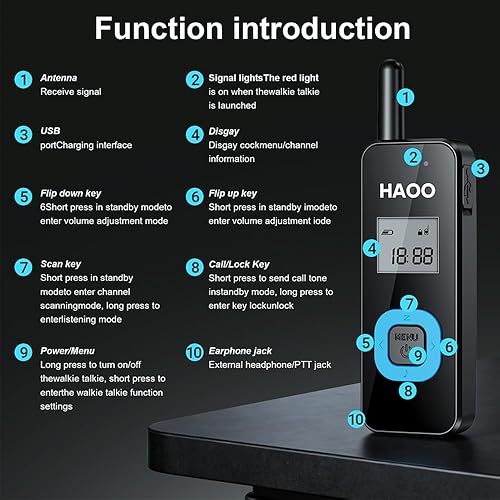 Function introduction

1 Antenna
Receive signal

2 Signal lightsThe red light is on when thewalkie talkie is launched

3 USB
portCharging interface

4 Disgay
Disgay cockmenu/channel information

5 Flip down key
6Short press in standby modeto enter volume adjustment mode

6 Flip up key
Short press in standby imodeto enter volume adjustment iode

7 Scan key
Short press in standby modeto enter channel scanningmode, long press to enterlistening mode

8 Call/Lock Key
Short press to send call tone instandby mode, long press to enter key lockunlock

9 Power/Menu
Long press to turn on/off thewalkie talkie, short press to enterthe walkie talkie function settings

10 Earphone jack
External headphone/PTT jack

1
2
3
HAOO
4
18:88
7
5
MENU
9
6
8
10