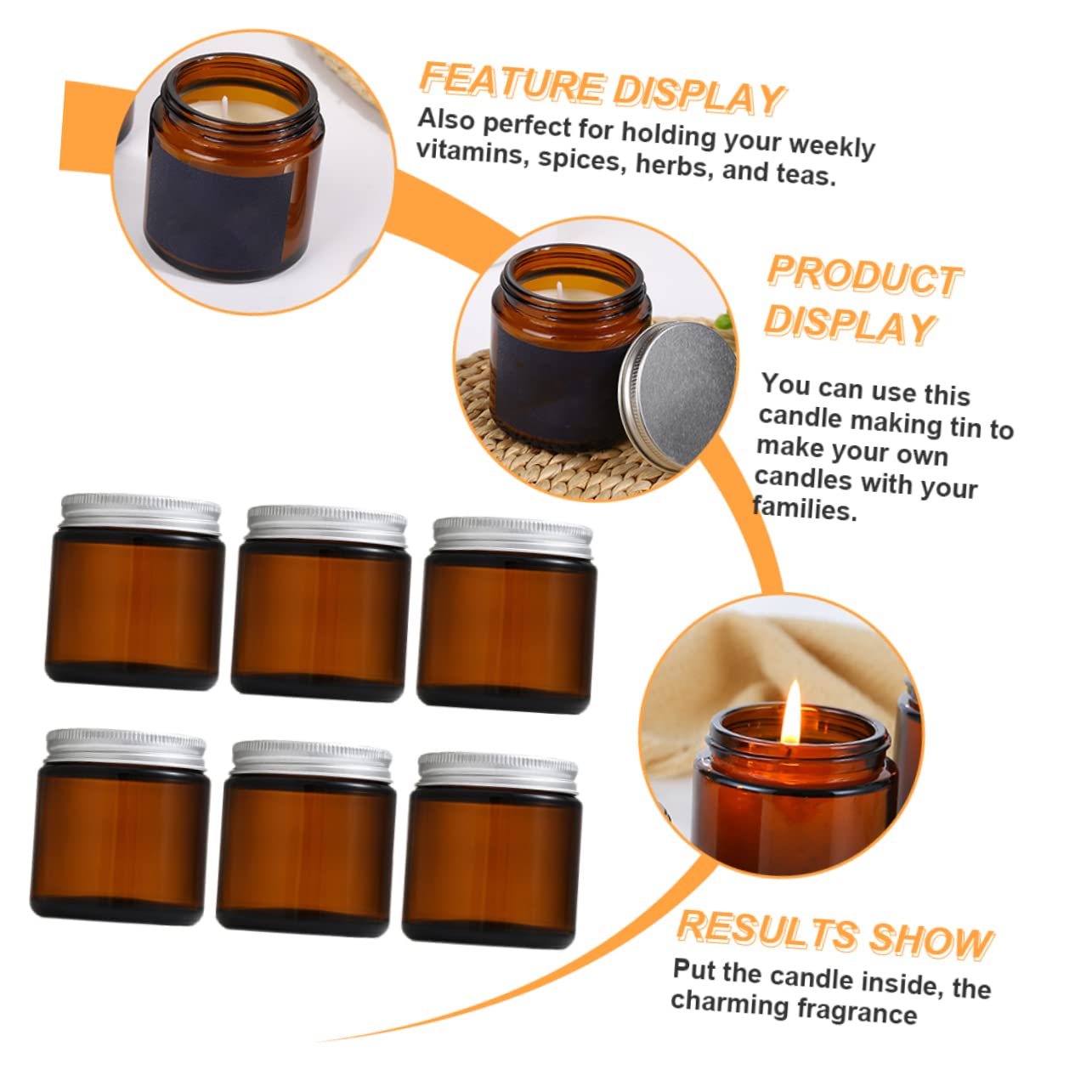 FEATURE DISPLAY
Also perfect for holding your weekly vitamins, spices, herbs, and teas.

PRODUCT DISPLAY
You can use this candle making tin to make your own candles with your families.

RESULTS SHOW
Put the candle inside, the charming fragrance