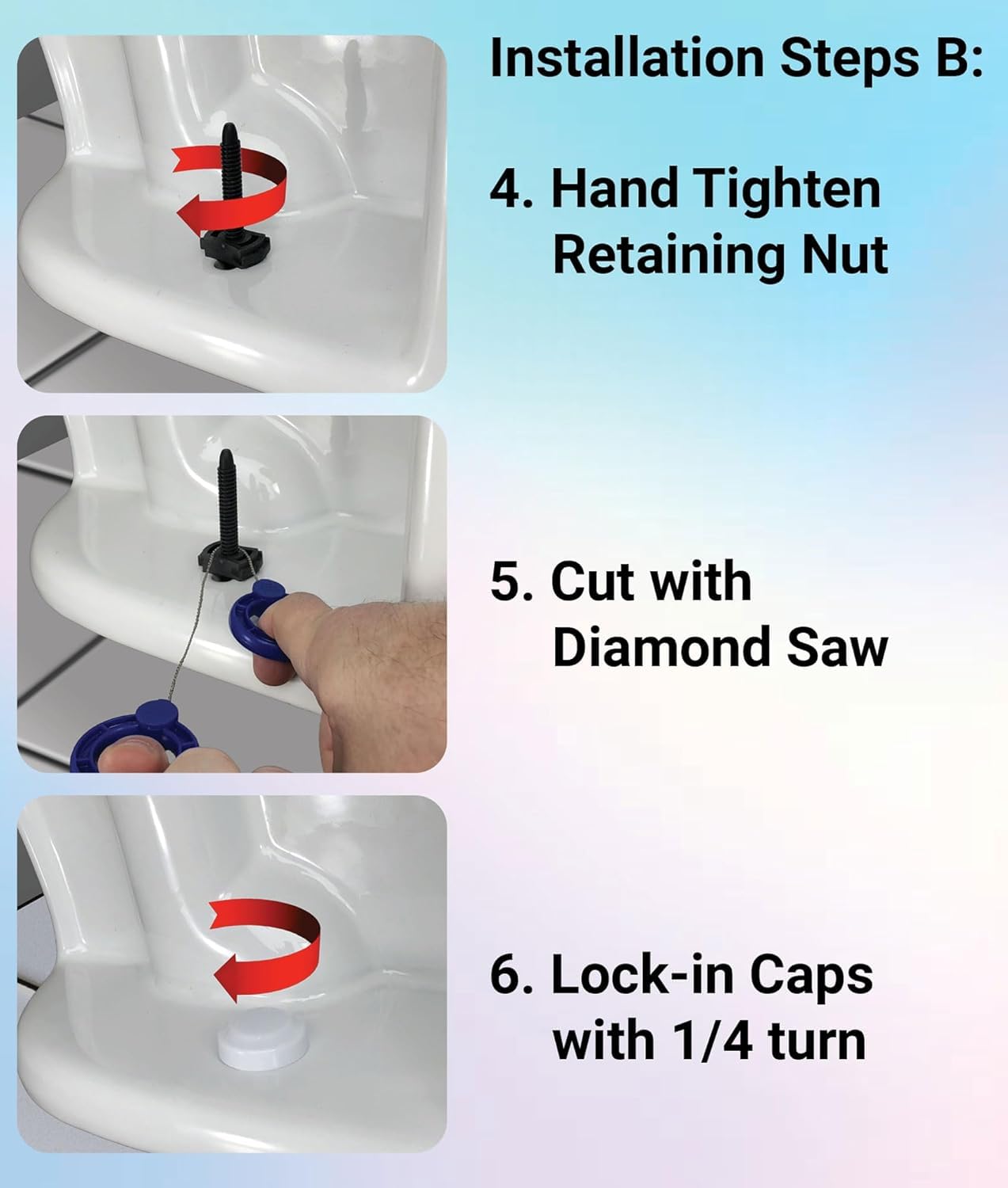 Installation Steps B:

4. Hand Tighten Retaining Nut

5. Cut with Diamond Saw

6. Lock-in Caps with 1/4 turn