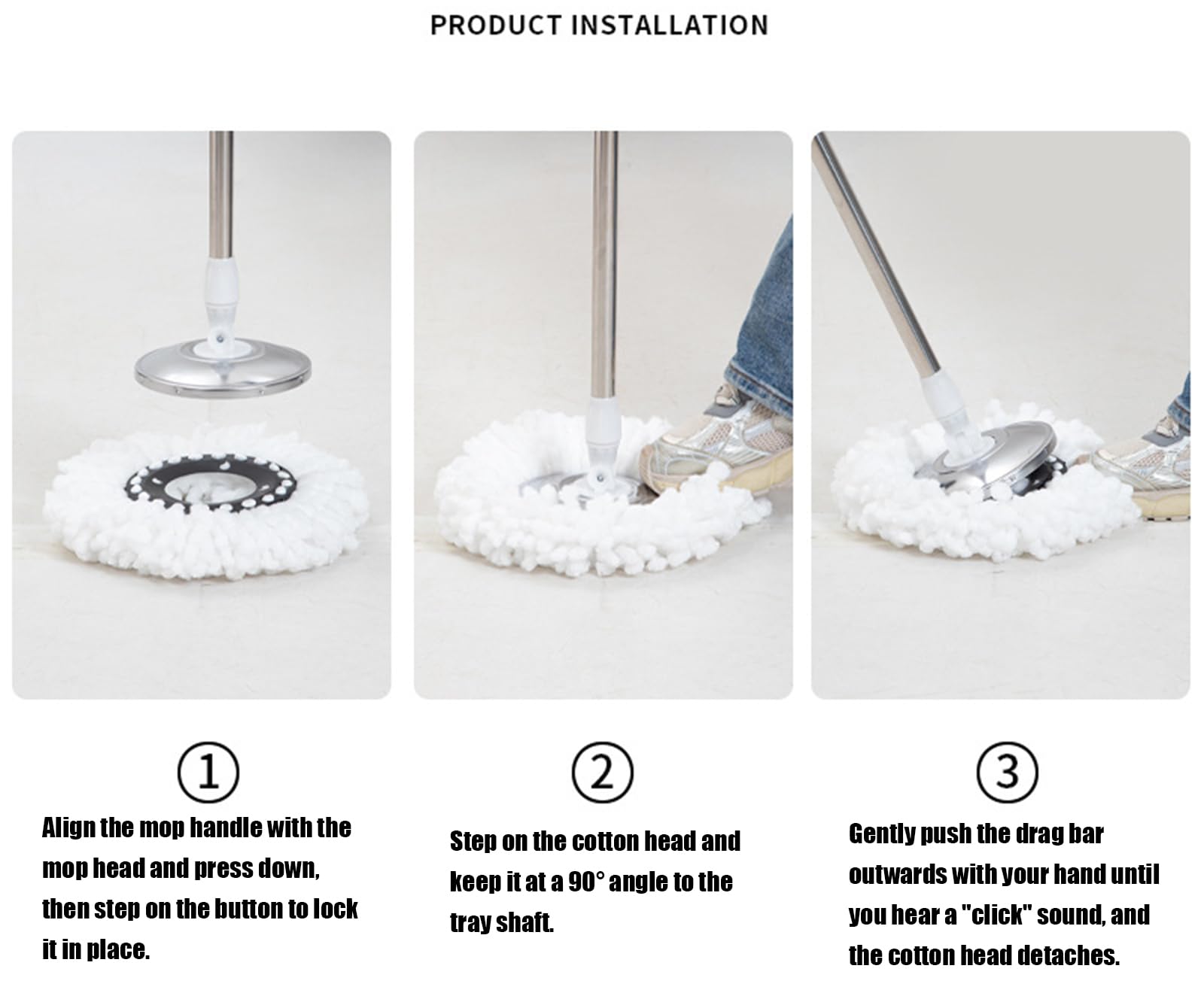 PRODUCT INSTALLATION

①

Align the mop handle with the mop head and press down, then step on the button to lock it in place.

②

Step on the cotton head and keep it at a 90° angle to the tray shaft.

③

Gently push the drag bar outwards with your hand until you hear a "click" sound, and the cotton head detaches.