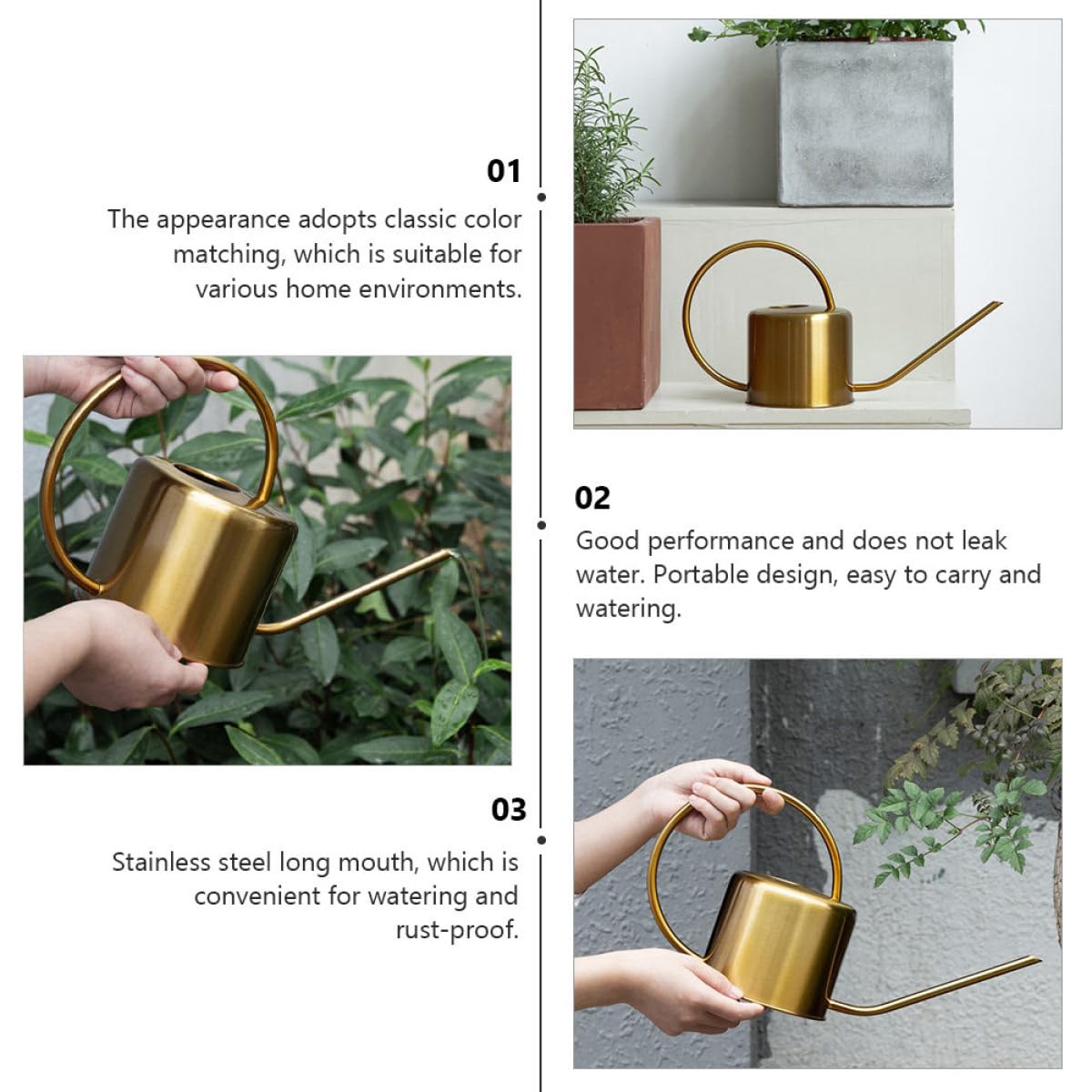 01

The appearance adopts classic color matching, which is suitable for various home environments.

02

Good performance and does not leak water. Portable design, easy to carry and watering.

03

Stainless steel long mouth, which is convenient for watering and rust-proof.