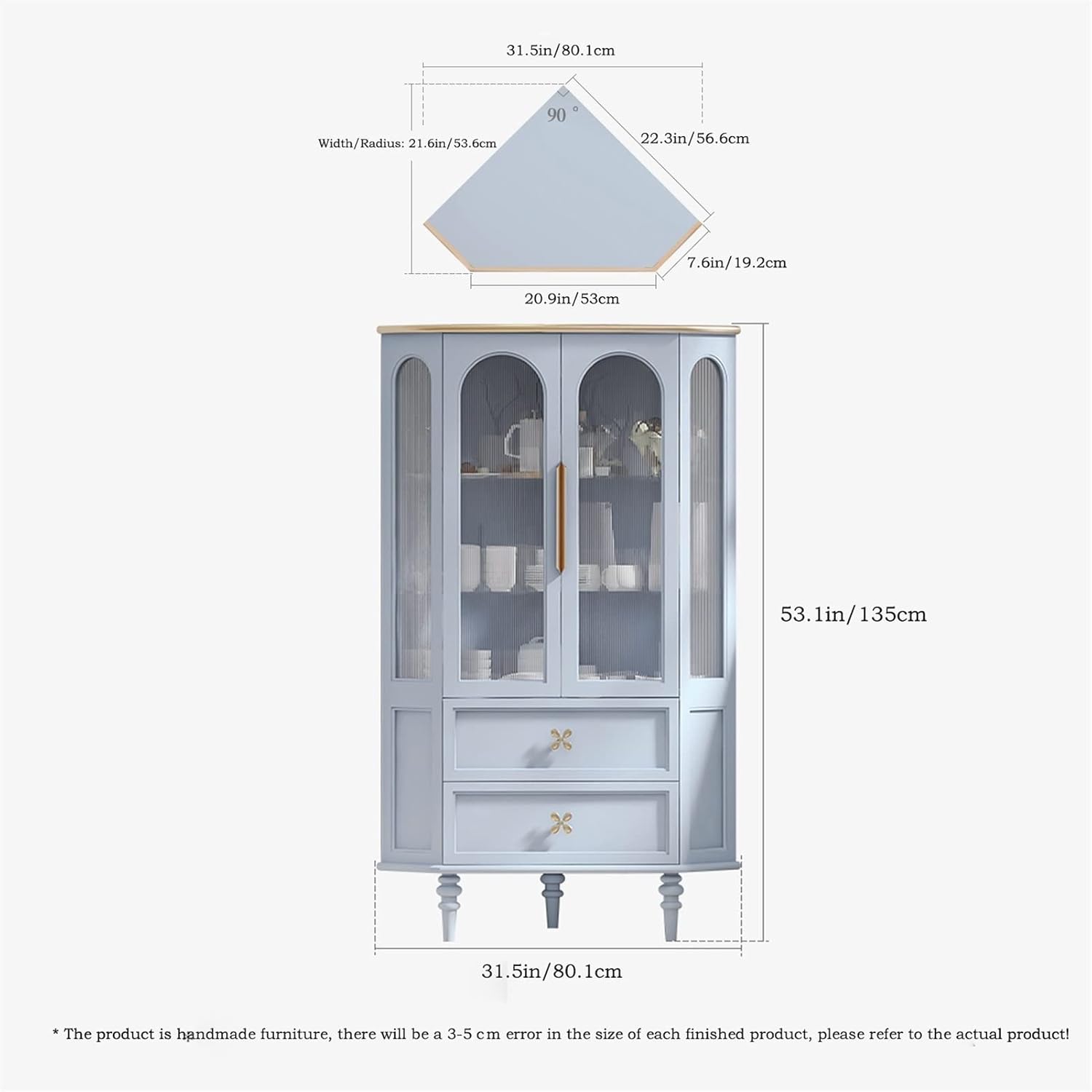 31.5in/80.1cm

90 °

Width/Radius: 21.6in/53.6cm

22.3in/56.6cm

7.6in/19.2cm

20.9in/53cm

53.1in/135cm

31.5in/80.1cm

* The product is handmade furniture, there will be a 3-5 cm error in the size of each finished product, please refer to the actual product!