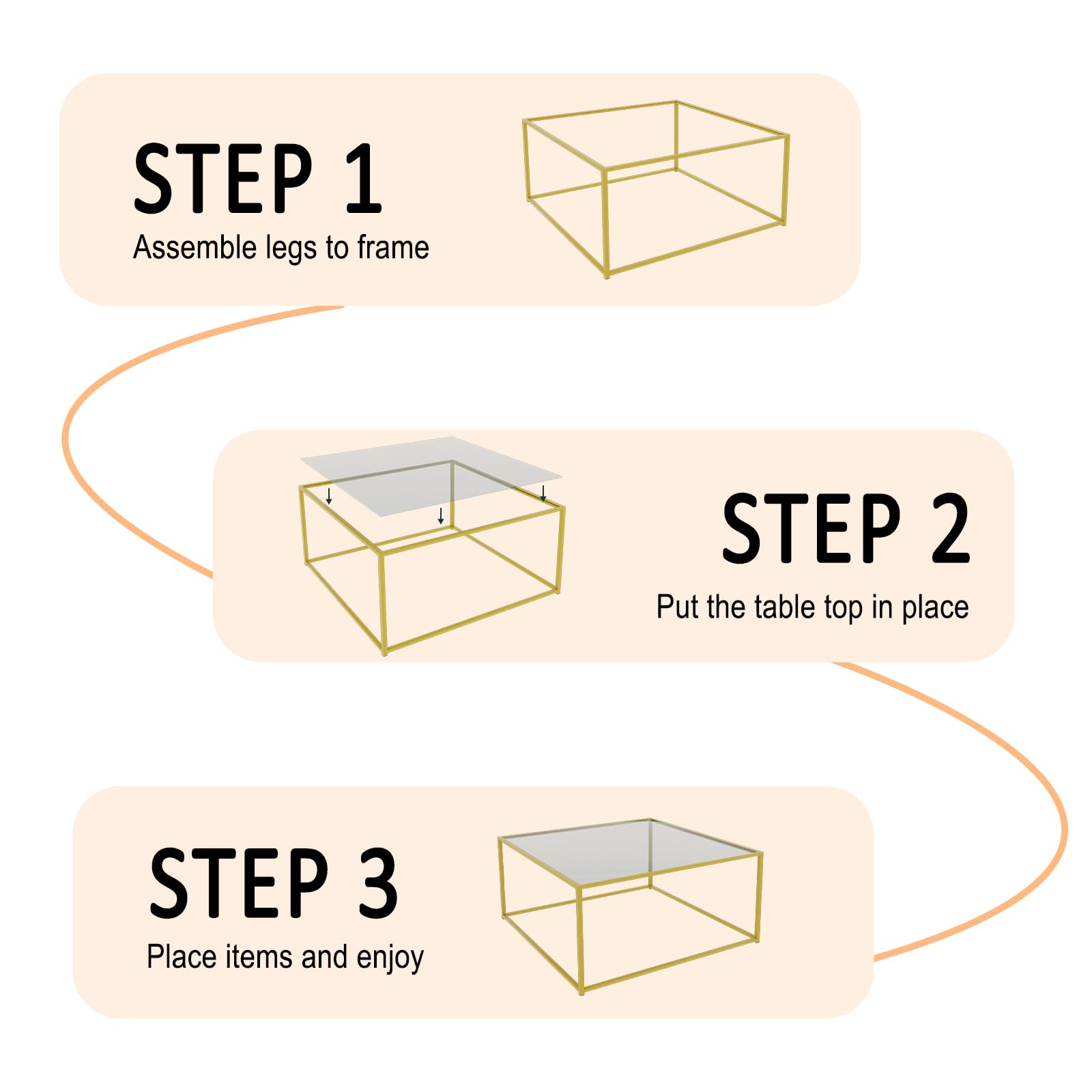 STEP 1
Assemble legs to frame

STEP 2
Put the table top in place

STEP 3
Place items and enjoy