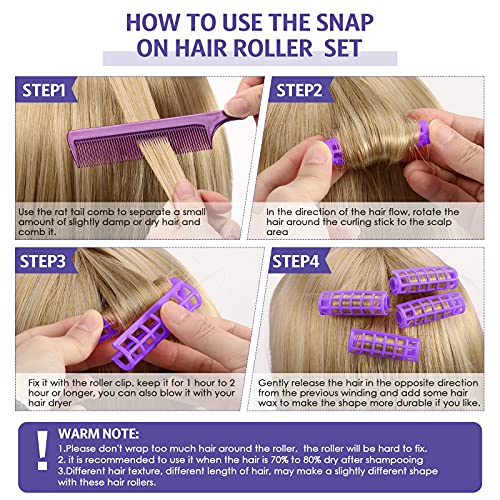 HOW TO USE THE SNAP ON HAIR ROLLER SET

STEP1

Use the rat tail comb to separate a small amount of slightly damp or dry hair and comb it.

STEP2

In the direction of the hair flow, rotate the hair around the curling stick to the scalp area

STEP3

Fix it with the roller clip, keep it for 1 hour to 2 hour or longer, you can also blow it with your hair dryer

STEP4

Gently release the hair in the opposite direction from the previous winding and add some hair wax to make the shape more durable if you like.

!

WARM NOTE:

1.Please don't wrap too much hair around the roller, the roller will be hard to fix.
2. it is recommended to use it when the hair is 70% to 80% dry after shampooing
3.Different hair texture, different length of hair, may make a slightly different shape with these hair rollers.