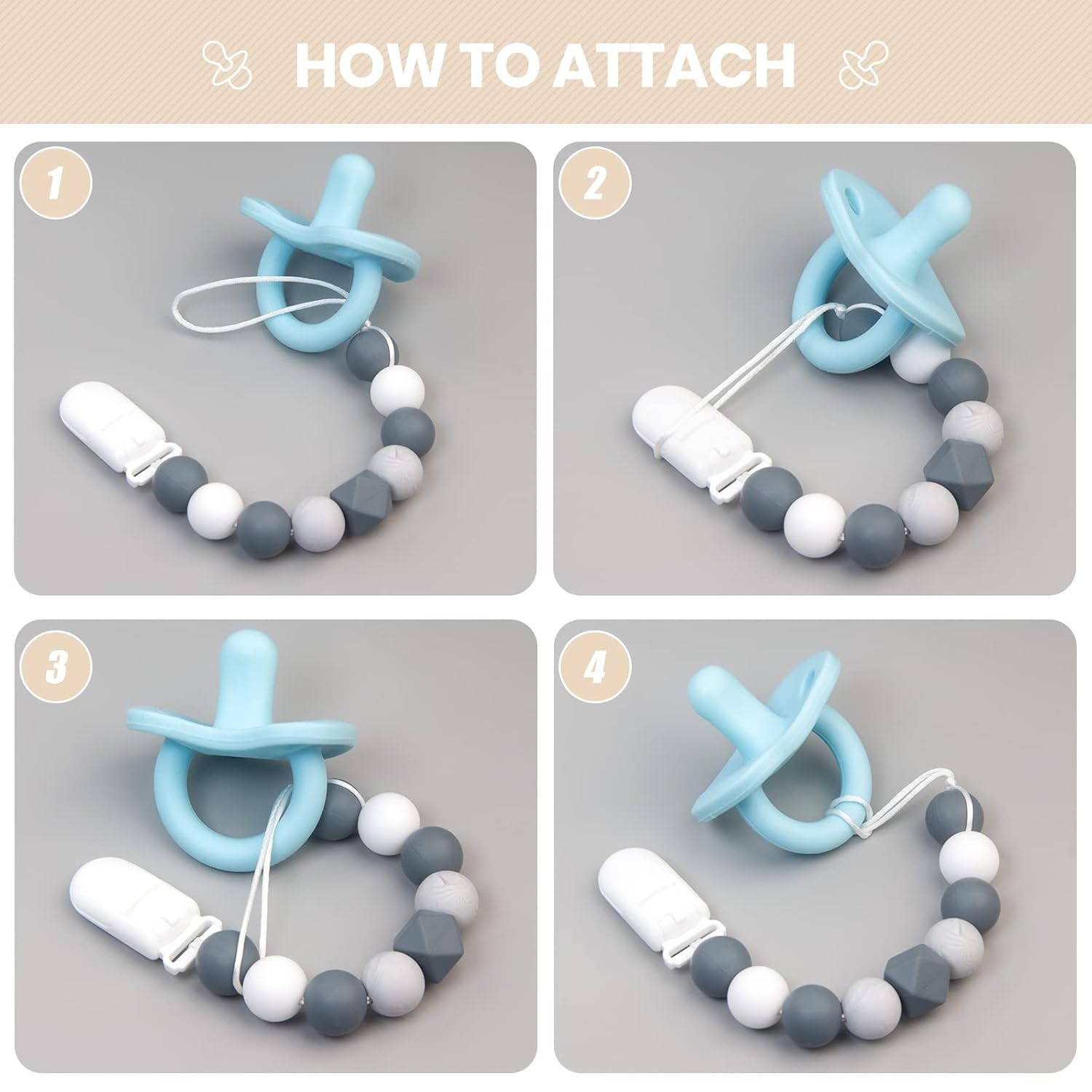 HOW TO ATTACH

1

2

3

4