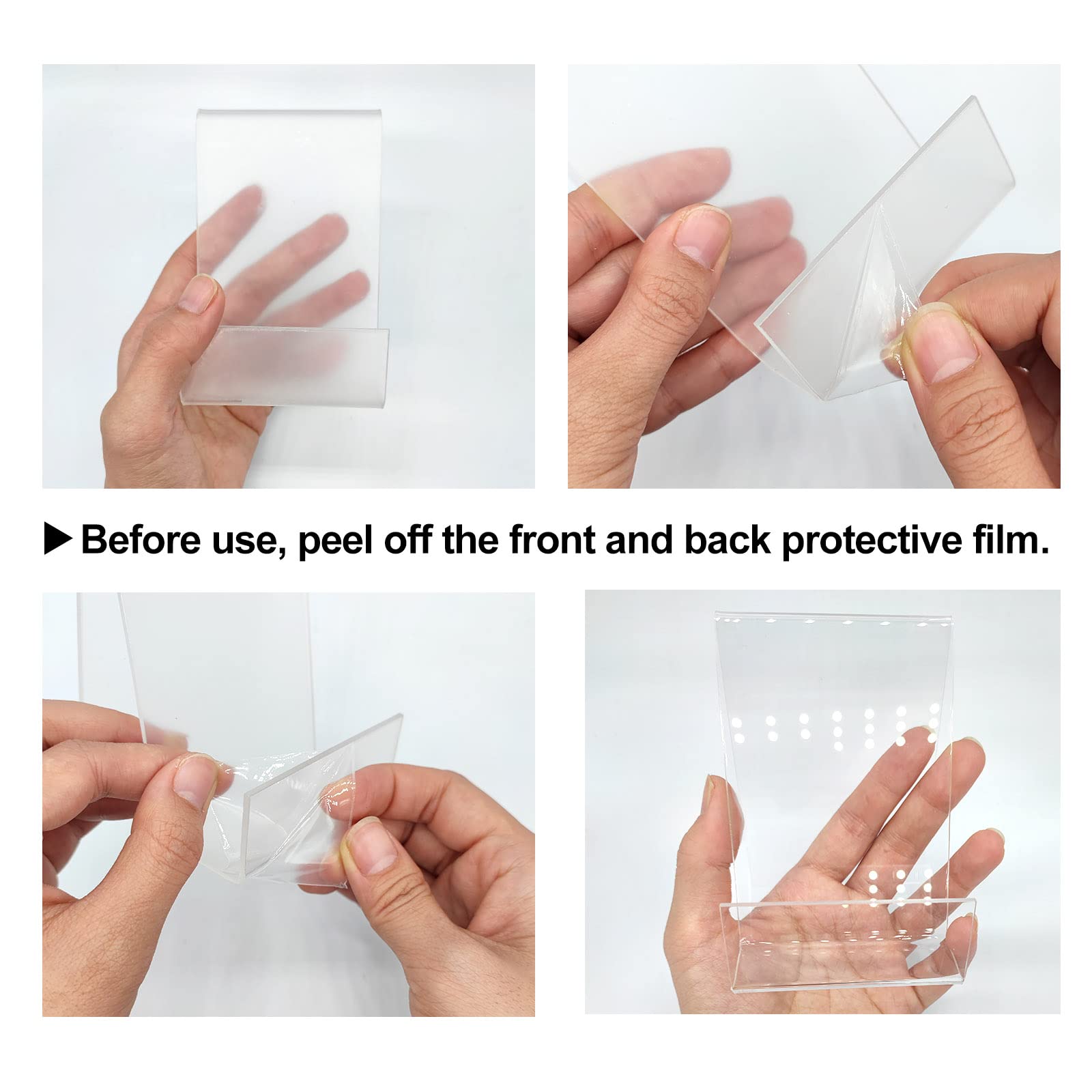 ▶ Before use, peel off the front and back protective film.