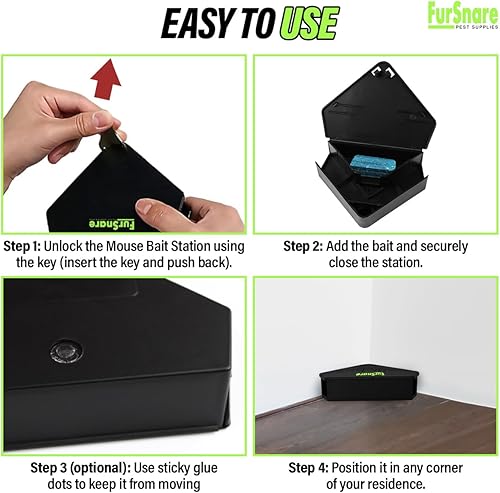 EASY TO USE

FurSnare
PEST SUPPLIES

FurSnare

Step 1: Unlock the Mouse Bait Station using the key (insert the key and push back).

Step 2: Add the bait and securely close the station.

Step 3 (optional): Use sticky glue dots to keep it from moving

FurSnare

Step 4: Position it in any corner of your residence.