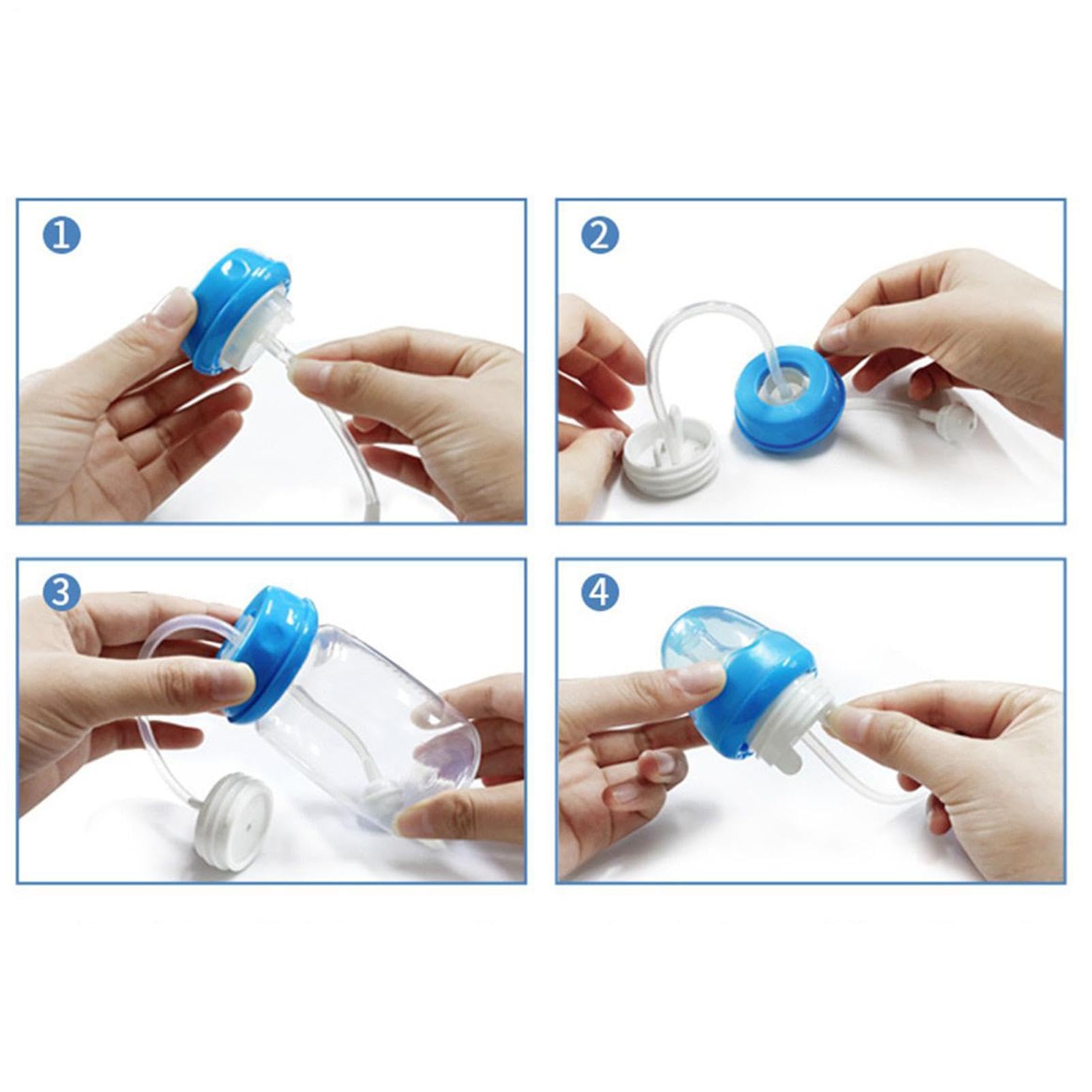 1

2

3

4