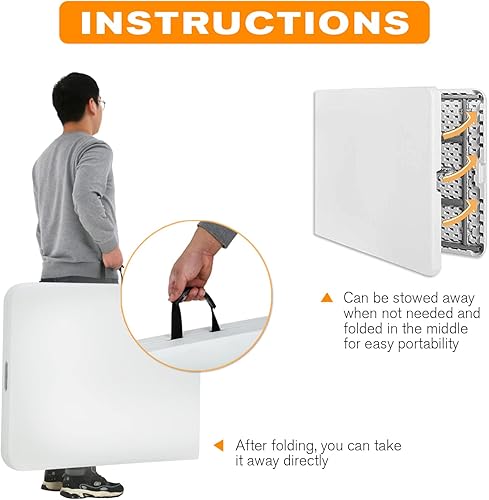 INSTRUCTIONS

Can be stowed away when not needed and folded in the middle for easy portability

After folding, you can take it away directly