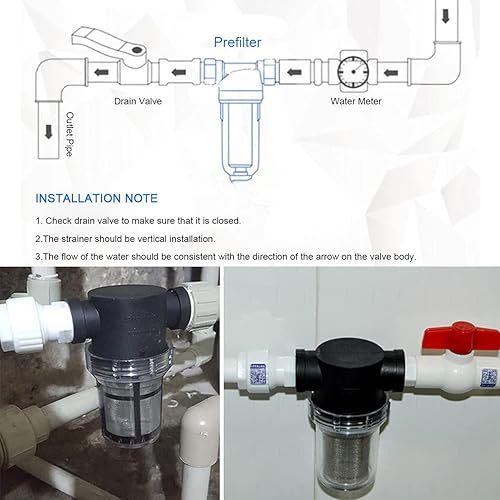 Prefilter

Drain Valve

Water Meter

Outlet Pipe

INSTALLATION NOTE

1. Check drain valve to make sure that it is closed.

2.The strainer should be vertical installation.

3.The flow of the water should be consistent with the direction of the arrow on the valve body.