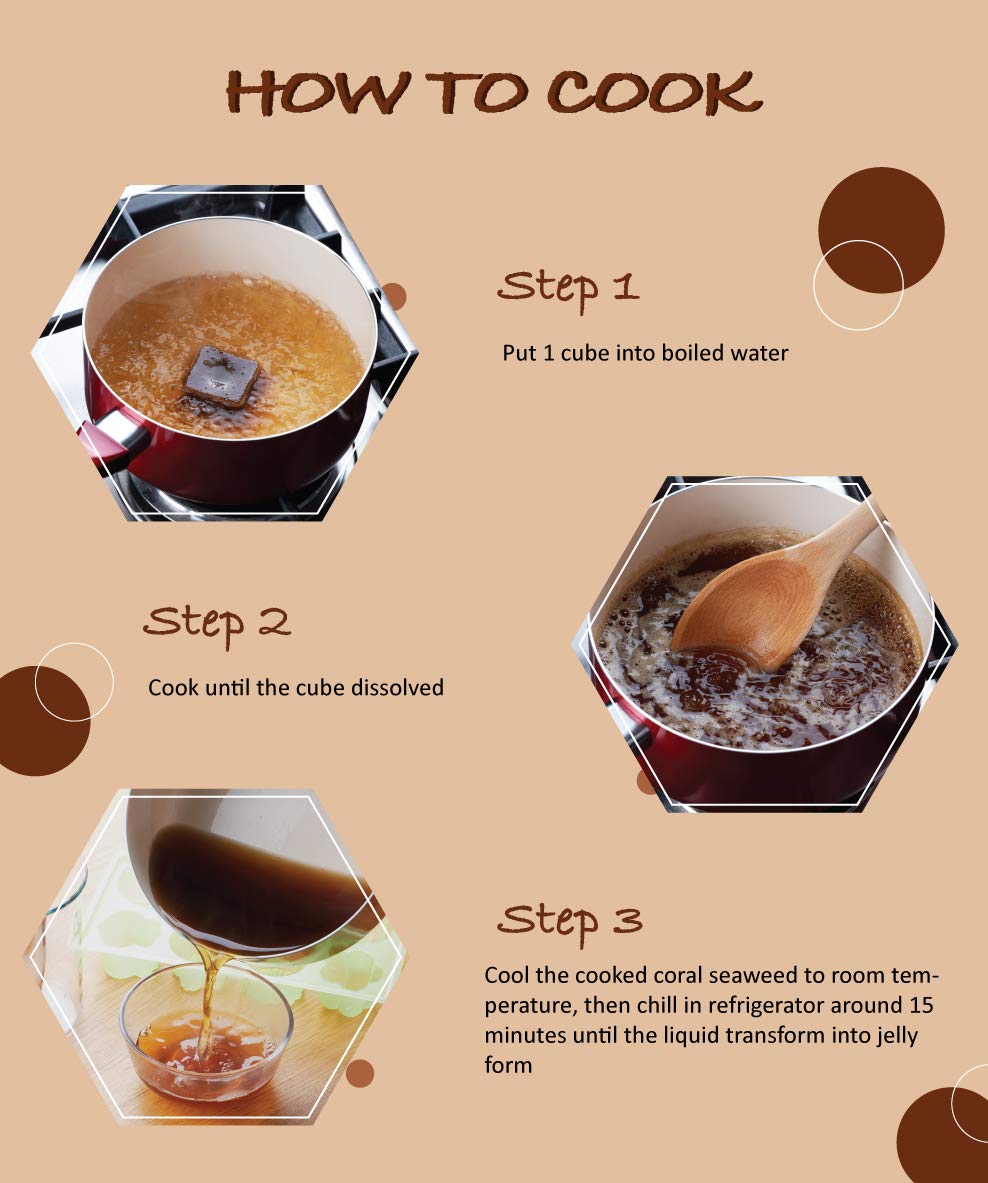 HOW TO COOK

Step 1

Put 1 cube into boiled water

Step 2

Cook until the cube dissolved

Step 3

Cool the cooked coral seaweed to room temperature, then chill in refrigerator around 15 minutes until the liquid transform into jelly form