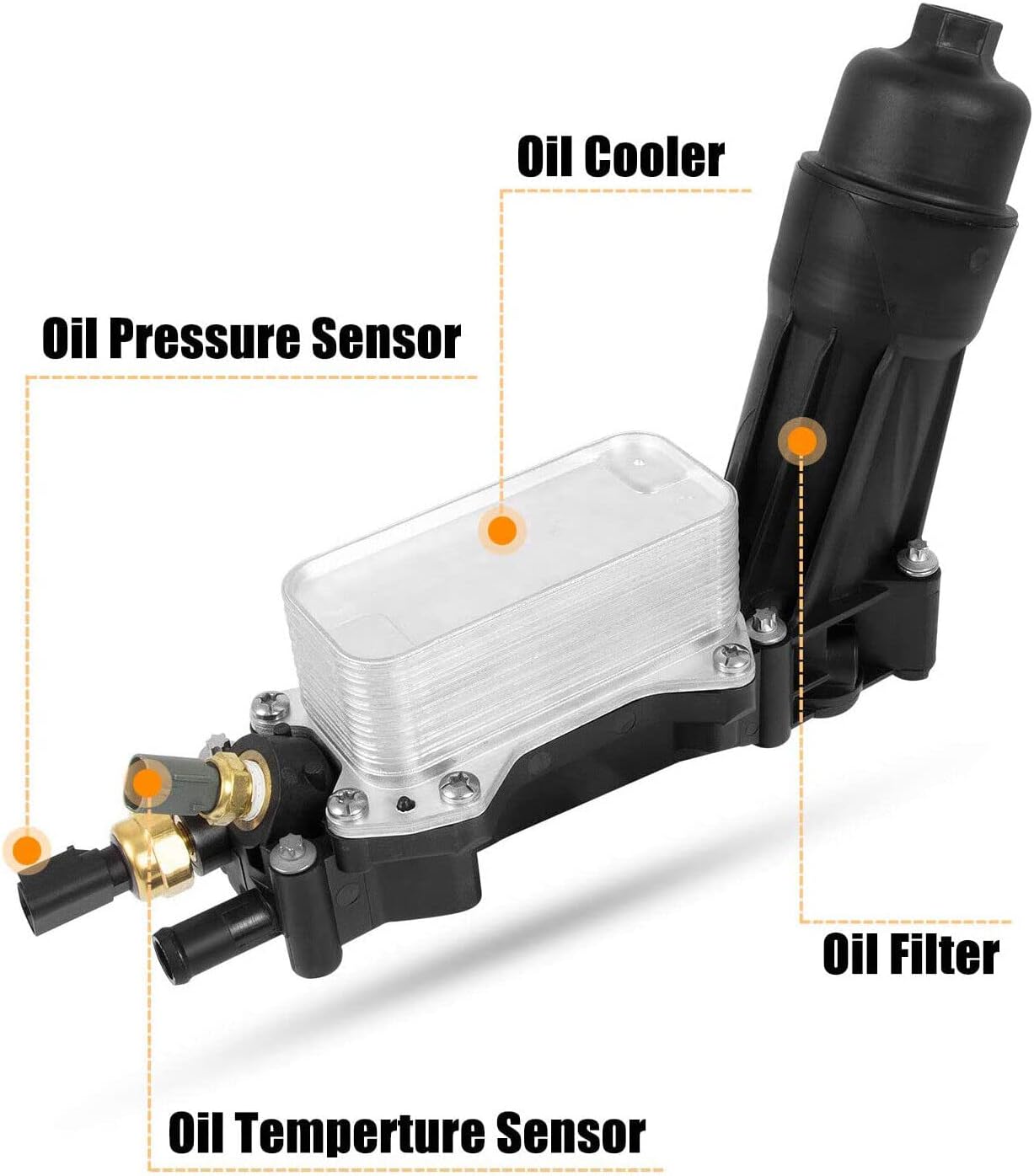 Oil Cooler

Oil Pressure Sensor

Oil Filter

Oil Temperture Sensor