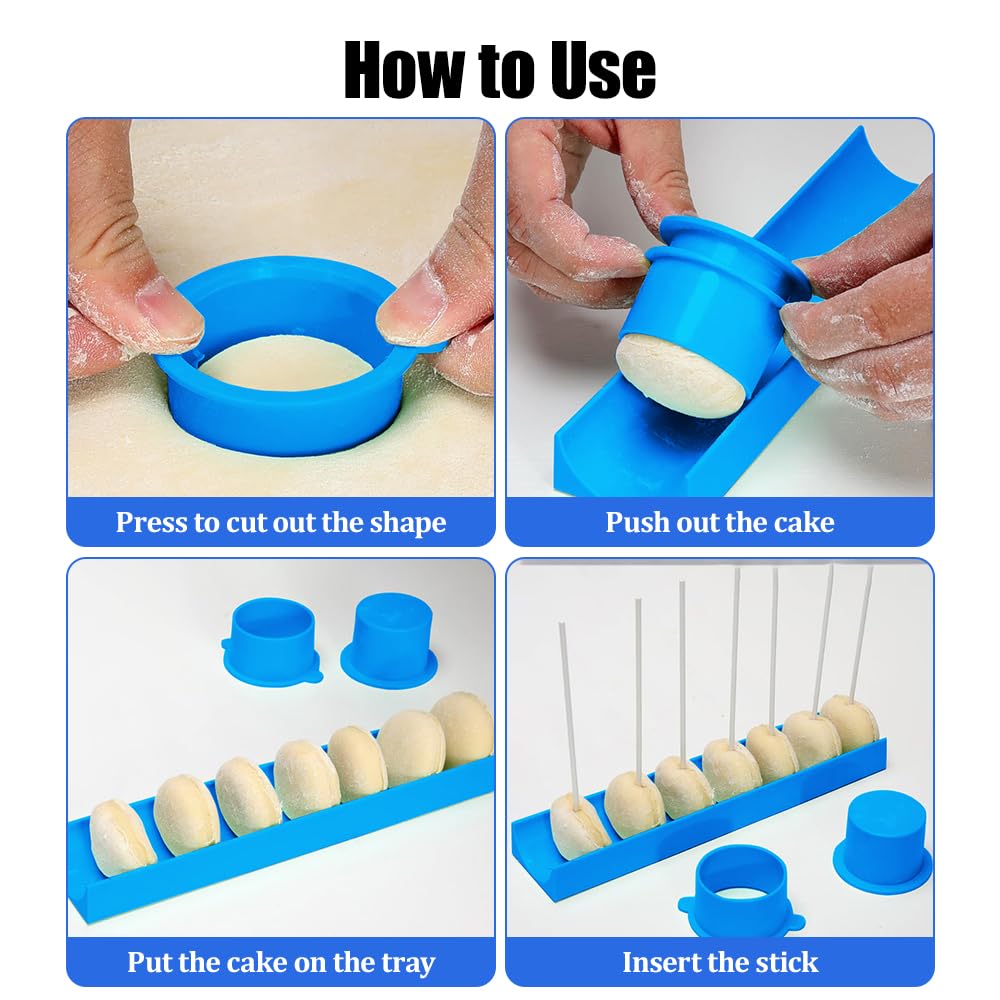 How to Use

Press to cut out the shape

Push out the cake

Put the cake on the tray

Insert the stick