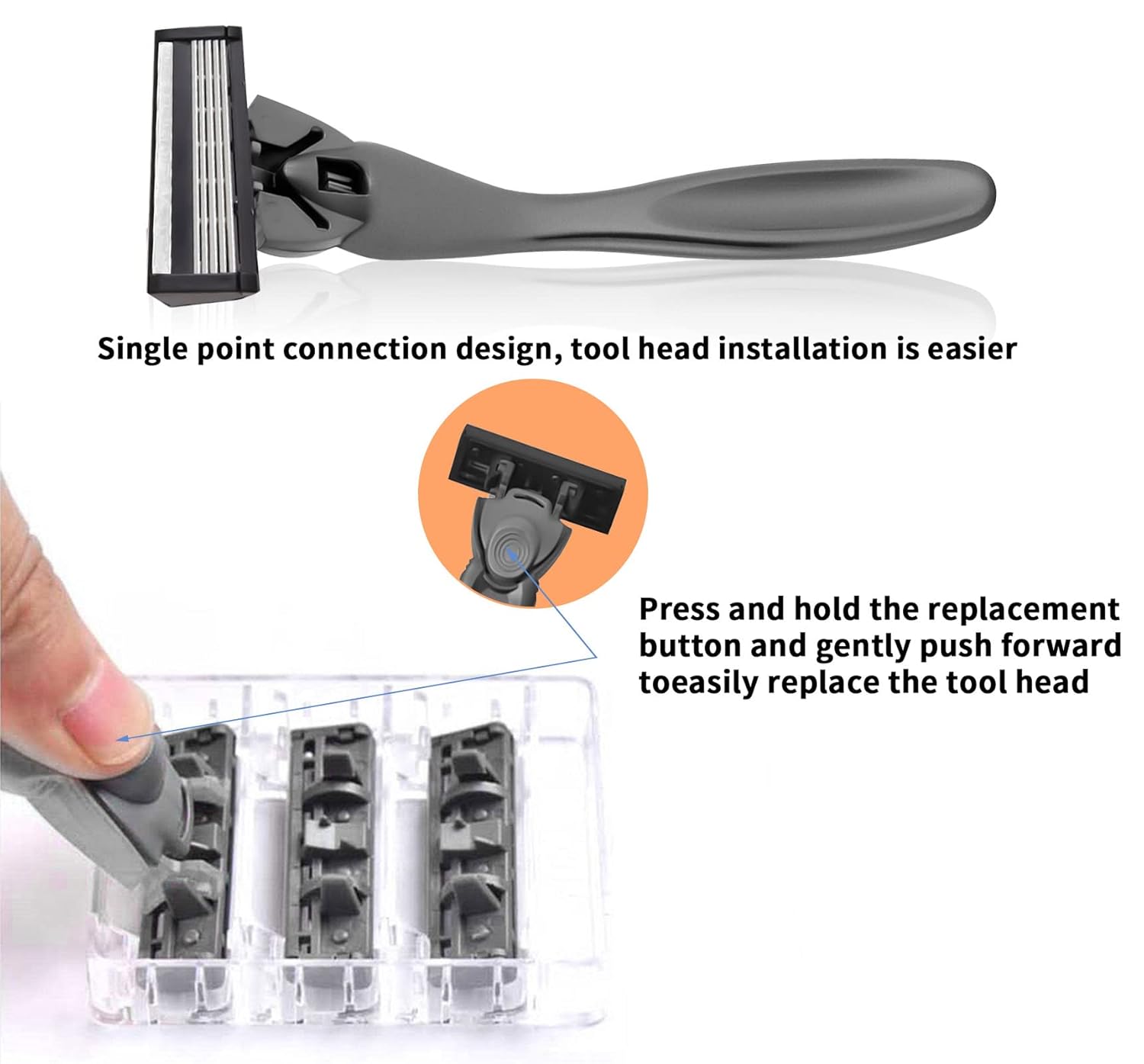 Single point connection design, tool head installation is easier

Press and hold the replacement button and gently push forward toeasily replace the tool head