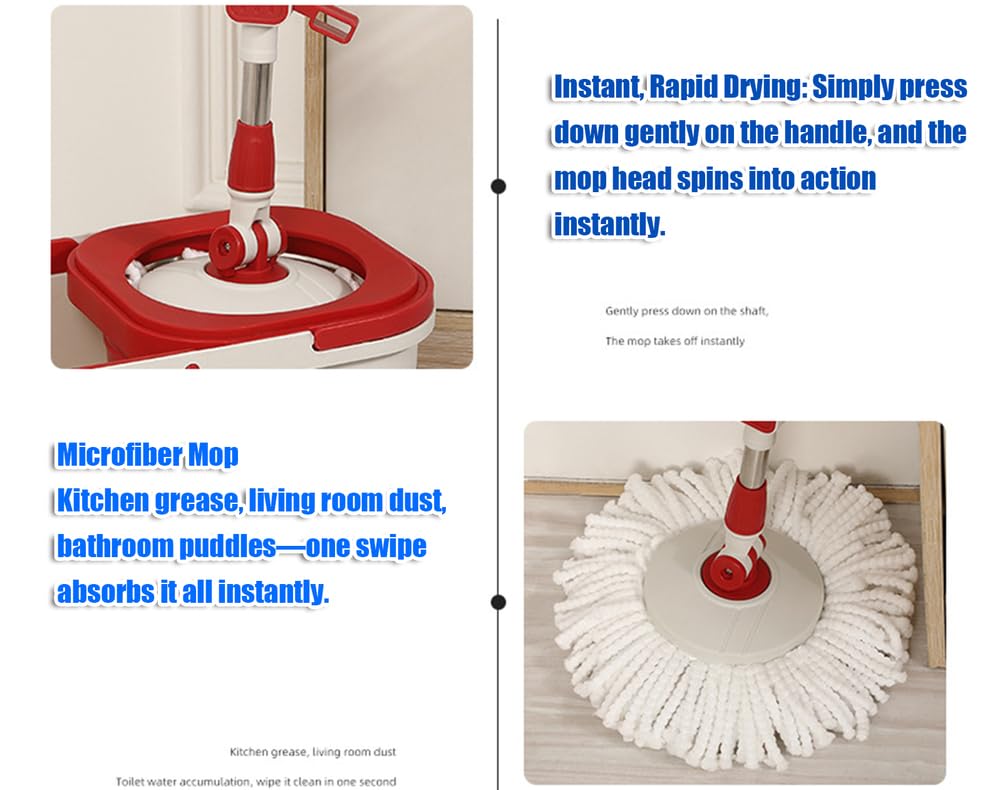 Instant, Rapid Drying: Simply press down gently on the handle, and the mop head spins into action instantly.

Gently press down on the shaft,

The mop takes off instantly

Microfiber Mop
Kitchen grease, living room dust, bathroom puddles—one swipe absorbs it all instantly.

Kitchen grease, living room dust

Toilet water accumulation, wipe it clean in one second