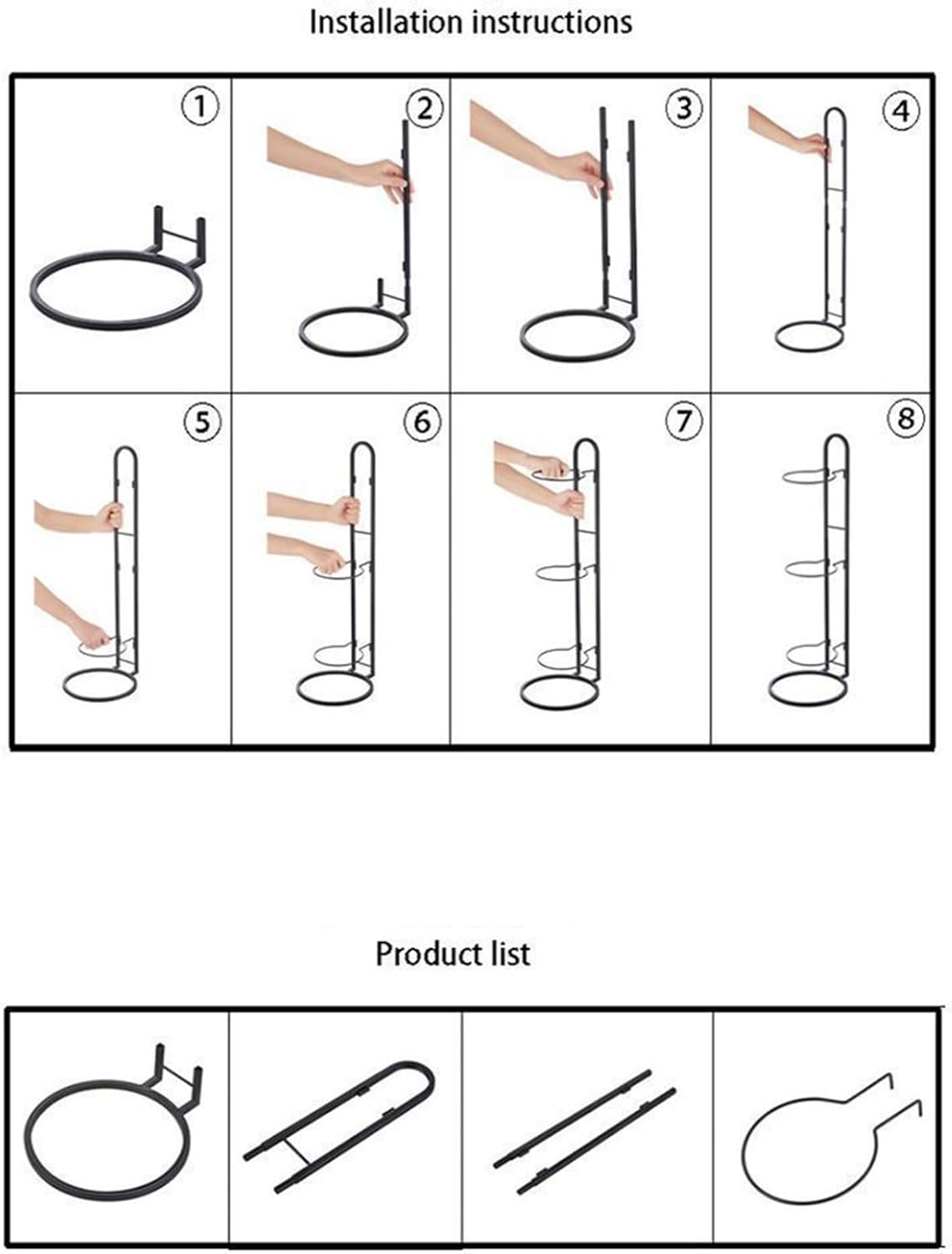 Installation instructions

①
②
③
④
⑤
⑥
⑦
⑧

Product list