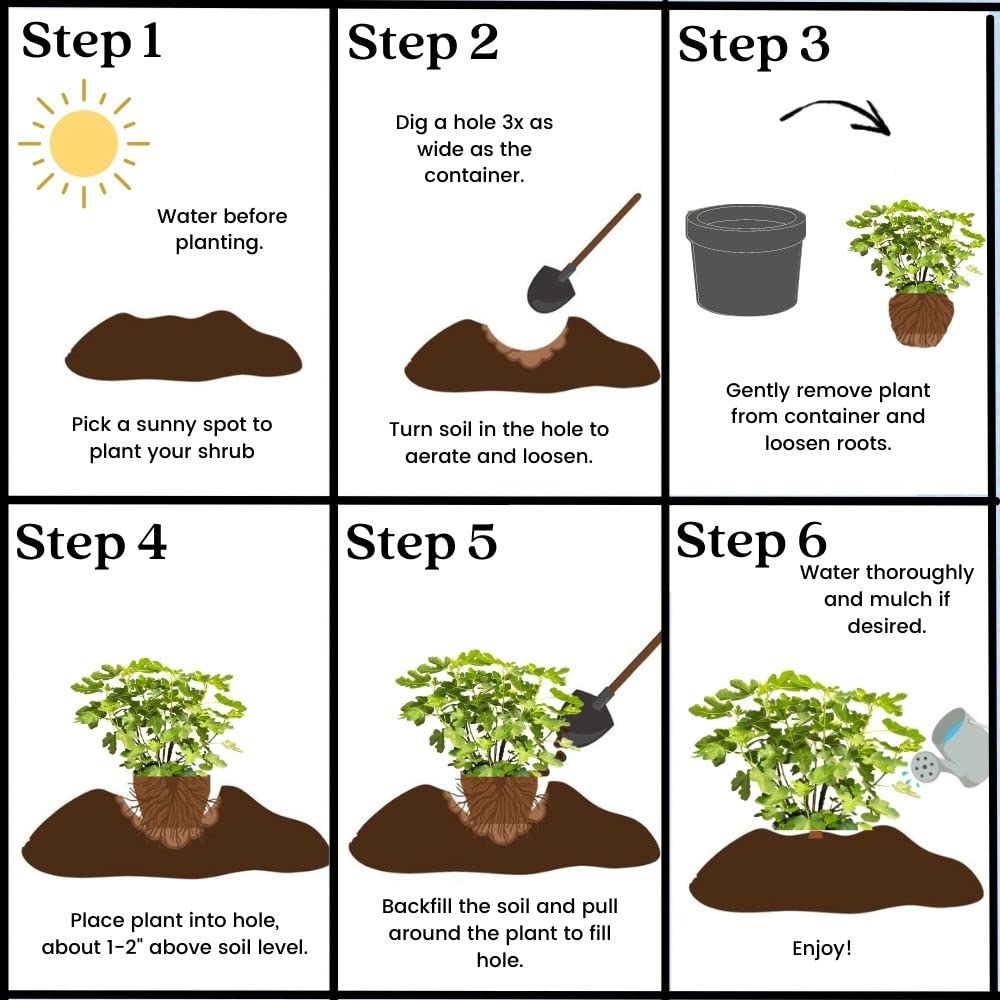 Step 1

Water before planting.

Pick a sunny spot to plant your shrub

Step 2

Dig a hole 3x as wide as the container.

Turn soil in the hole to aerate and loosen.

Step 3

Gently remove plant from container and loosen roots.

Step 4

Place plant into hole, about 1-2" above soil level.

Step 5

Backfill the soil and pull around the plant to fill hole.

Step 6

Water thoroughly and mulch if desired.

Enjoy!