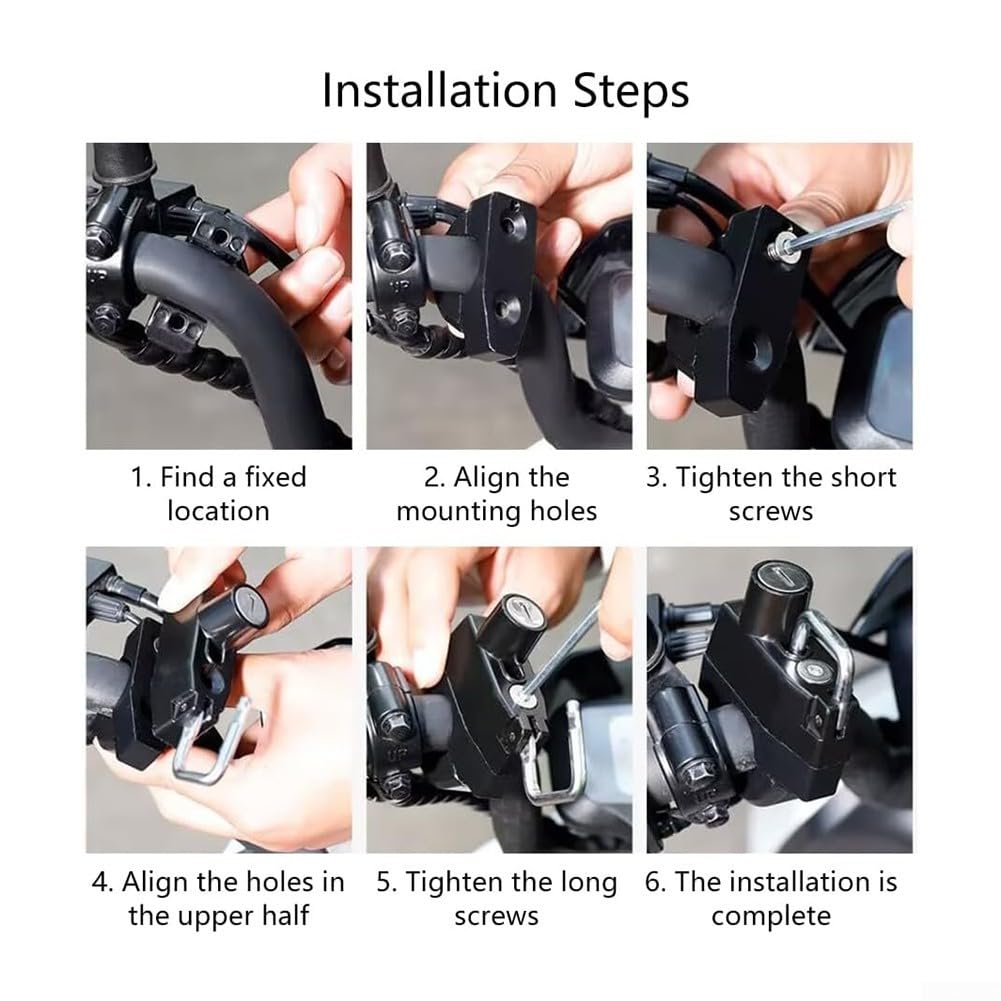 Installation Steps

1. Find a fixed location

2. Align the mounting holes

3. Tighten the short screws

4. Align the holes in the upper half

5. Tighten the long screws

6. The installation is complete