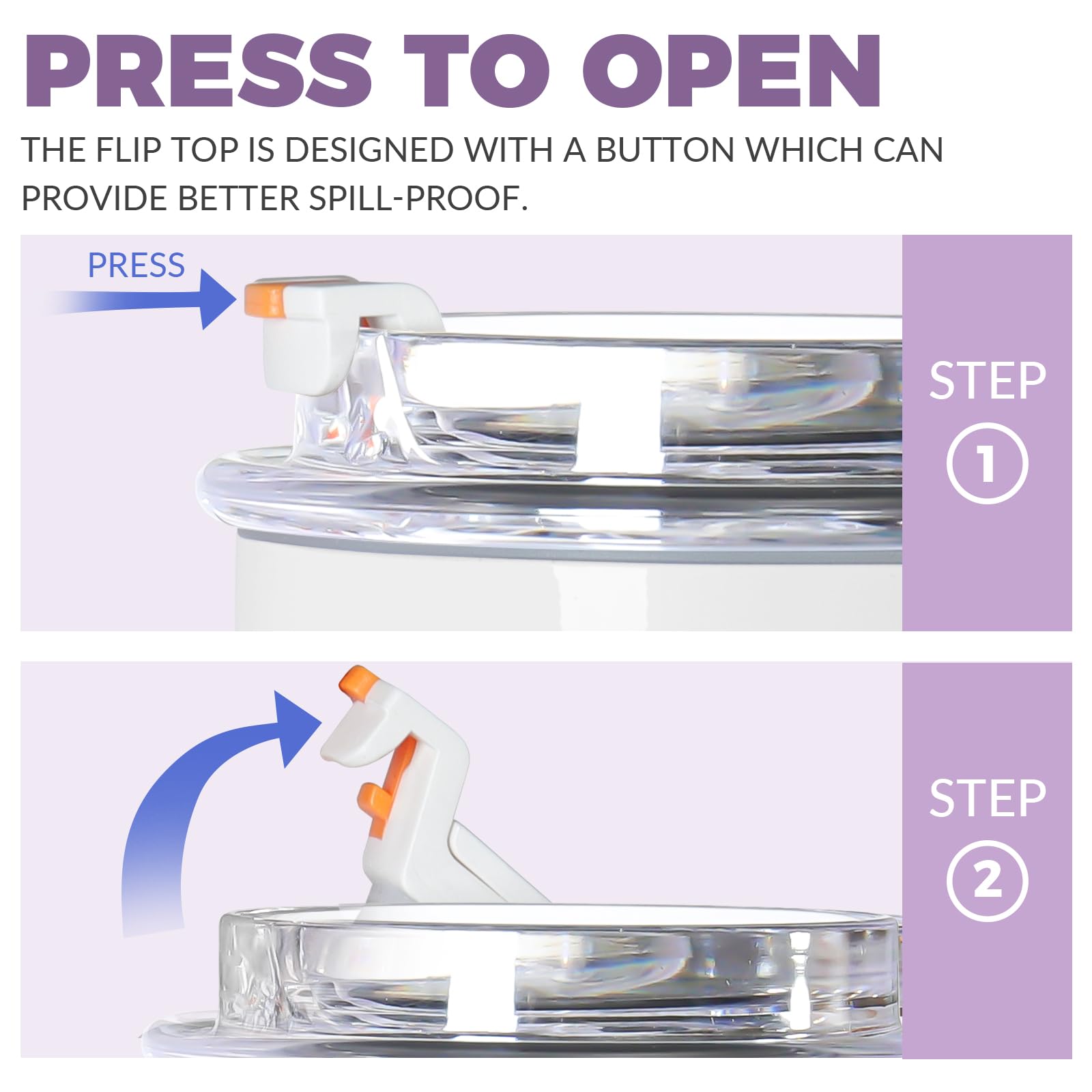 PRESS TO OPEN

THE FLIP TOP IS DESIGNED WITH A BUTTON WHICH CAN PROVIDE BETTER SPILL-PROOF.

PRESS

STEP
1

STEP
2