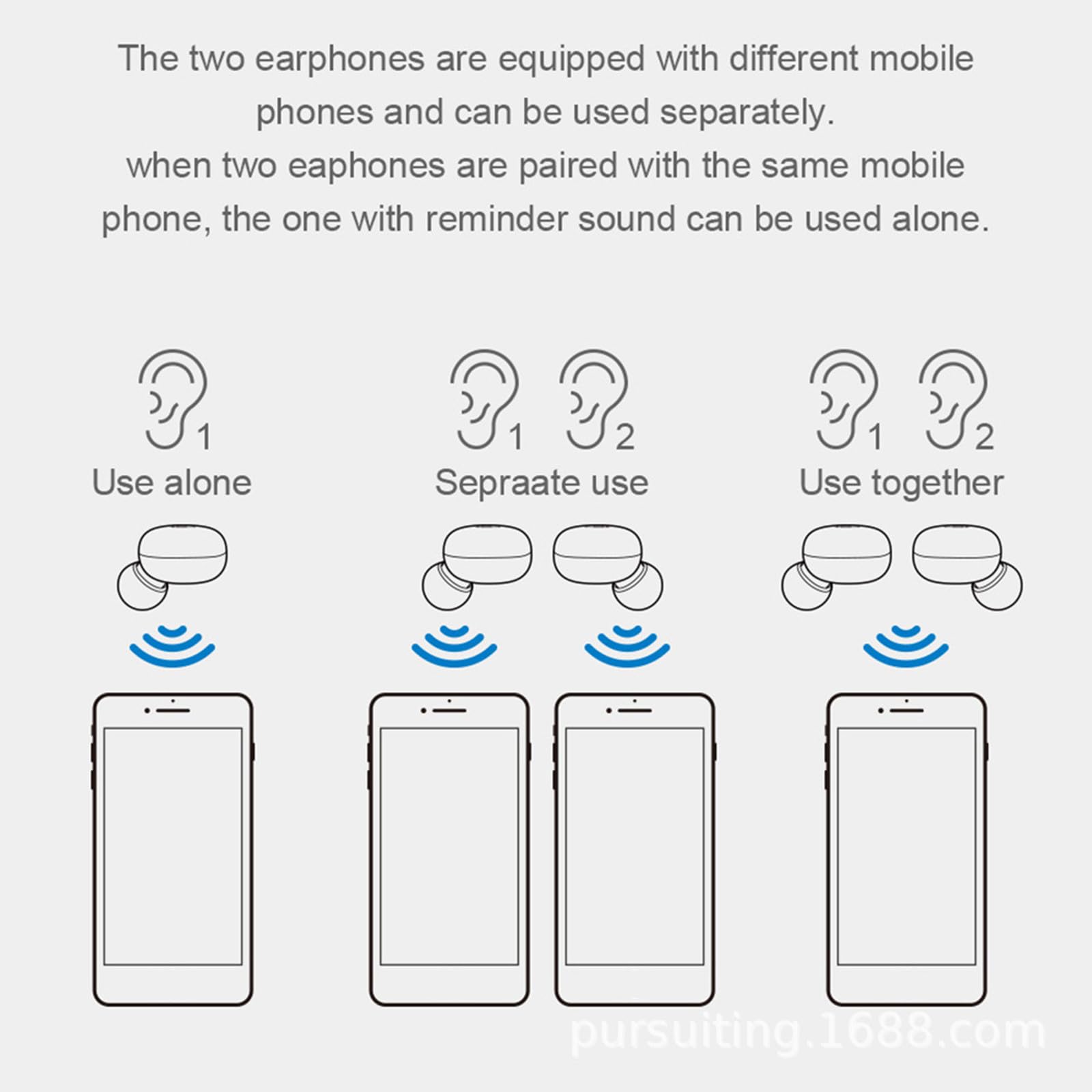 The two earphones are equipped with different mobile phones and can be used separately.
when two eaphones are paired with the same mobile phone, the one with reminder sound can be used alone.

1
Use alone

1 2
Sepraate use

1 2
Use together

pursuiting.1688.com