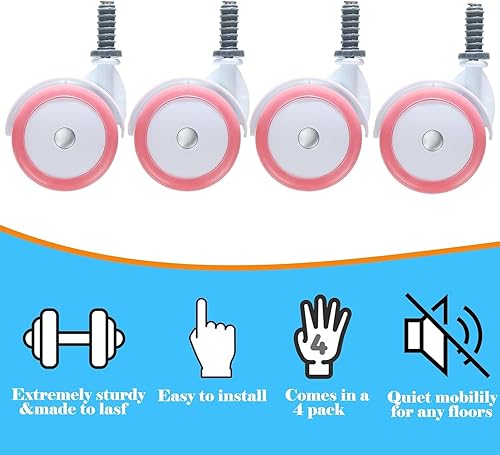 4

Extremely sturdy &made to lasf

Easy to install

Comes in a 4 pack

Quiet mobilily for any floors