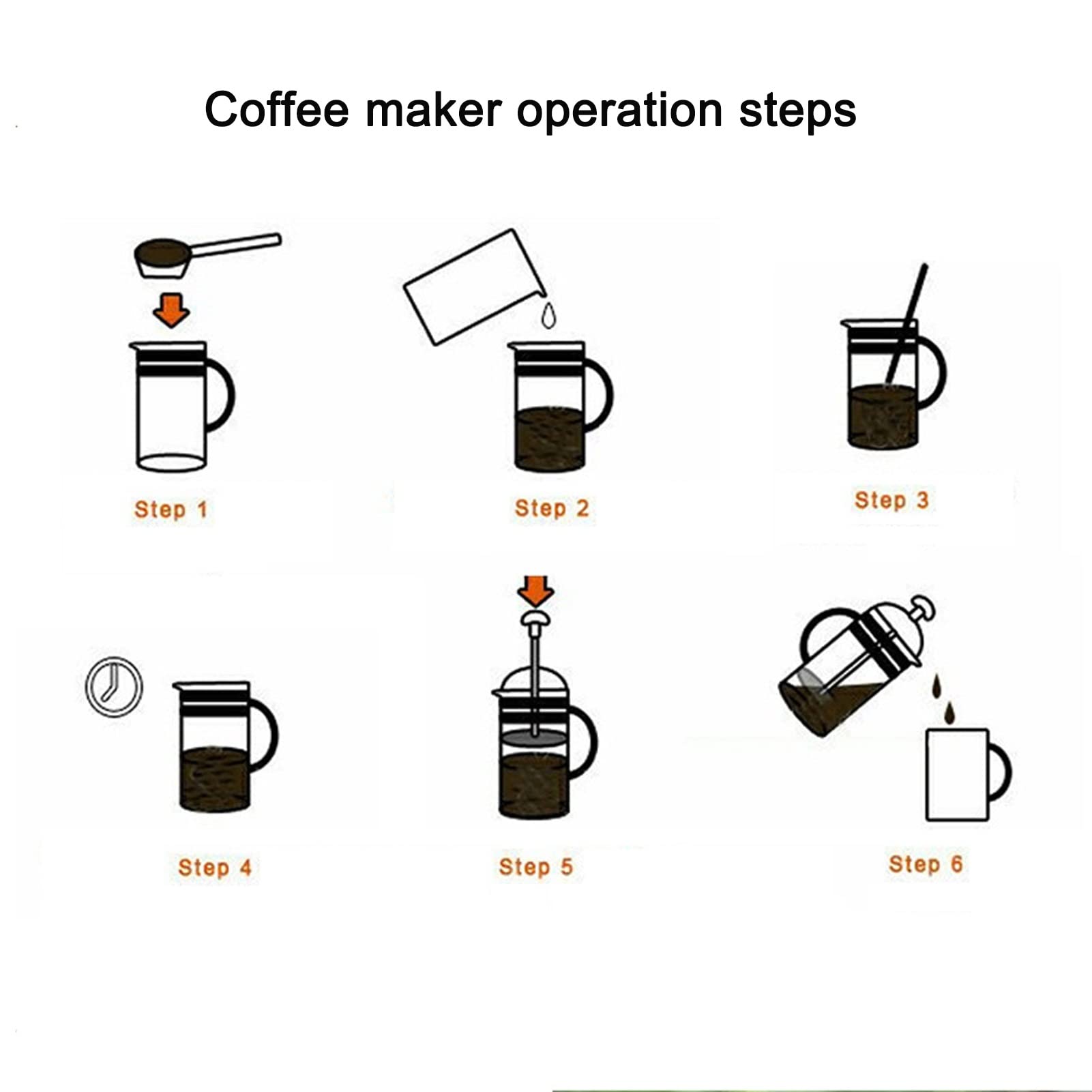 Coffee maker operation steps

Step 1

Step 2

Step 3

Step 4

Step 5

Step 6