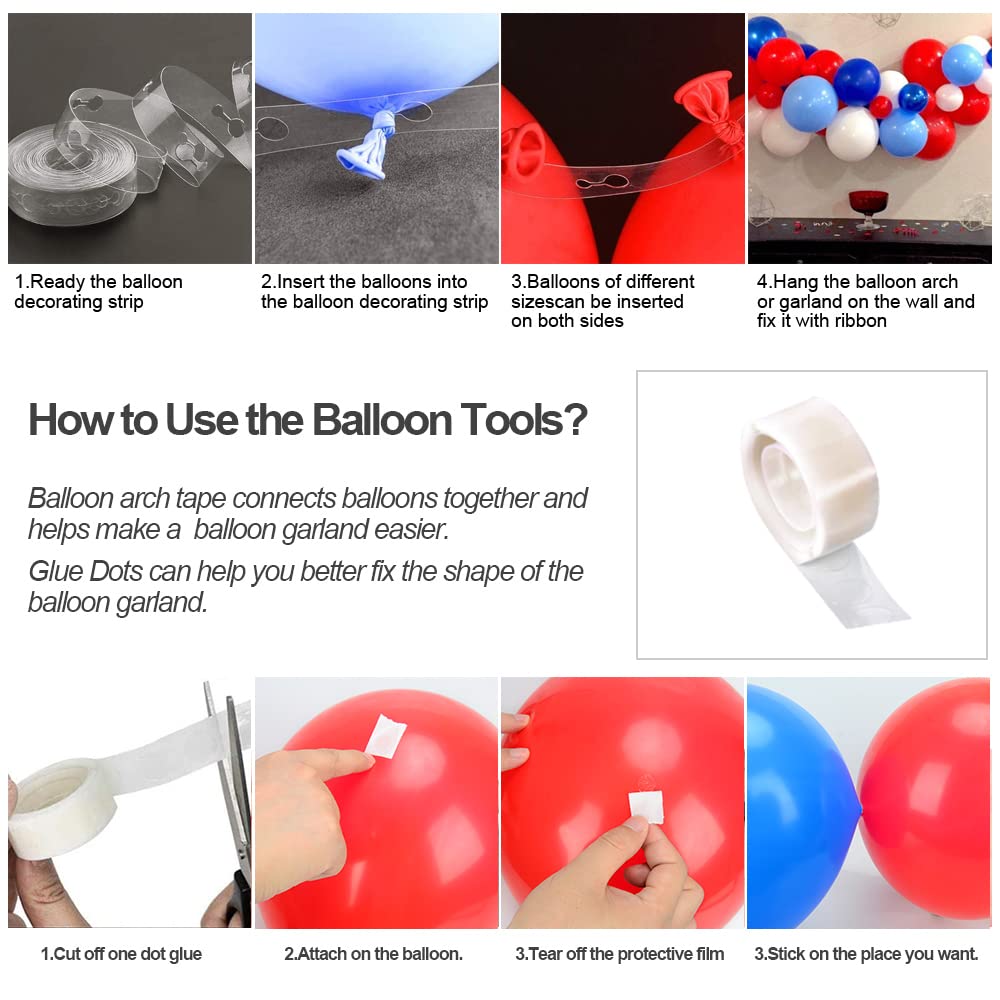 1.Ready the balloon decorating strip

2.Insert the balloons into the balloon decorating strip

3.Balloons of different sizescan be inserted on both sides

4.Hang the balloon arch or garland on the wall and fix it with ribbon

How to Use the Balloon Tools?

Balloon arch tape connects balloons together and helps make a balloon garland easier.

Glue Dots can help you better fix the shape of the balloon garland.

1.Cut off one dot glue

2.Attach on the balloon.

3.Tear off the protective film

3.Stick on the place you want.