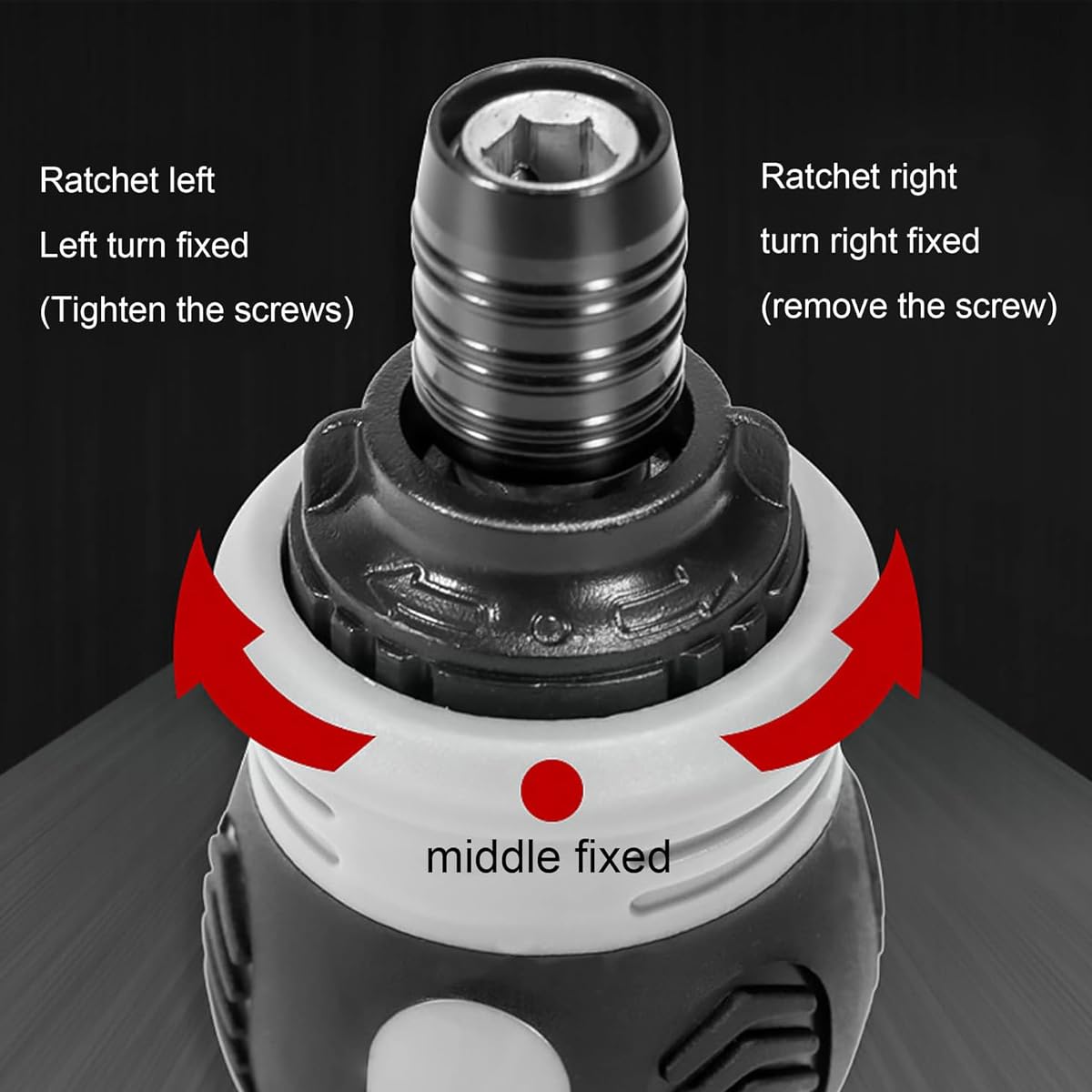 Ratchet left
Left turn fixed
(Tighten the screws)

Ratchet right
turn right fixed
(remove the screw)

middle fixed