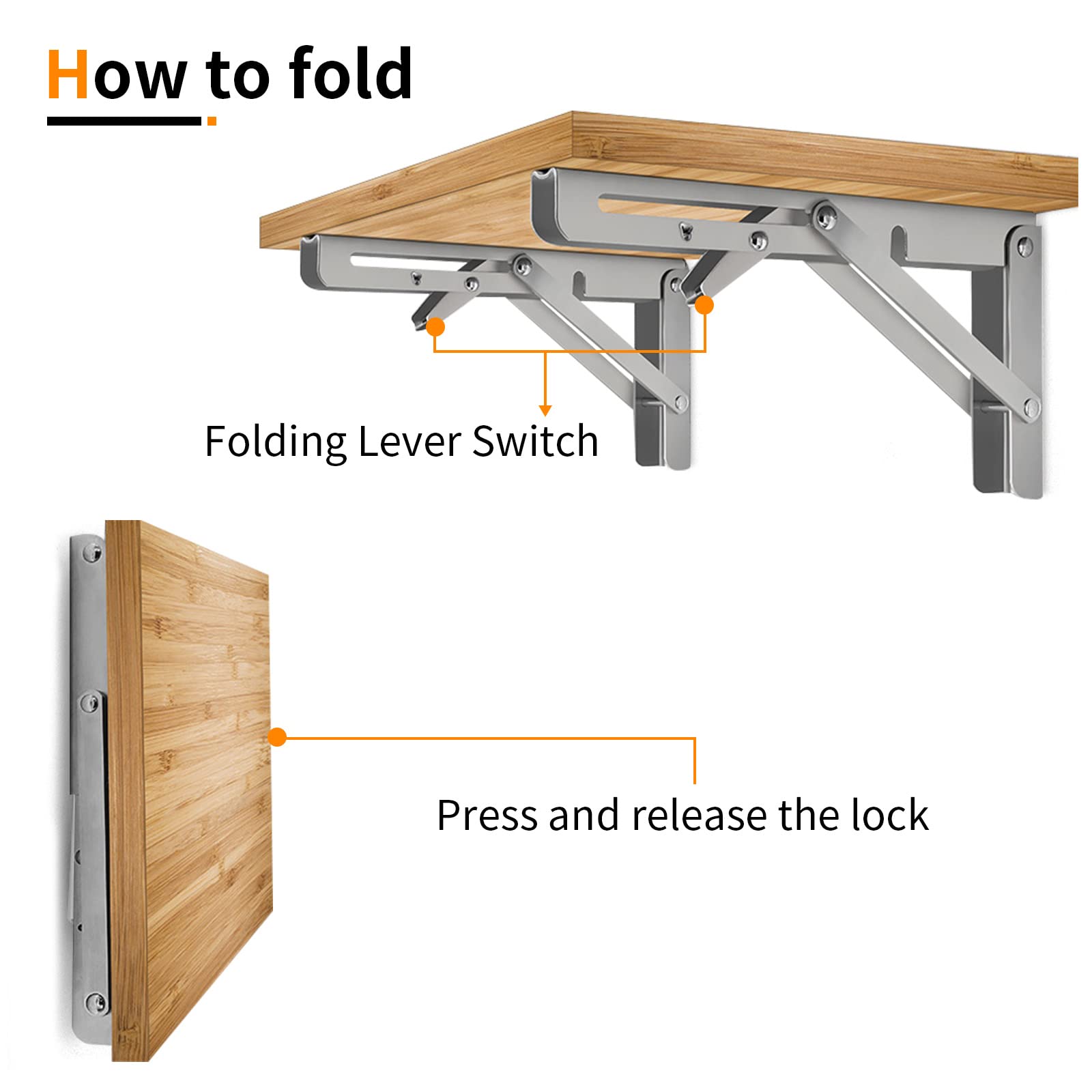 How to fold

Folding Lever Switch

Press and release the lock